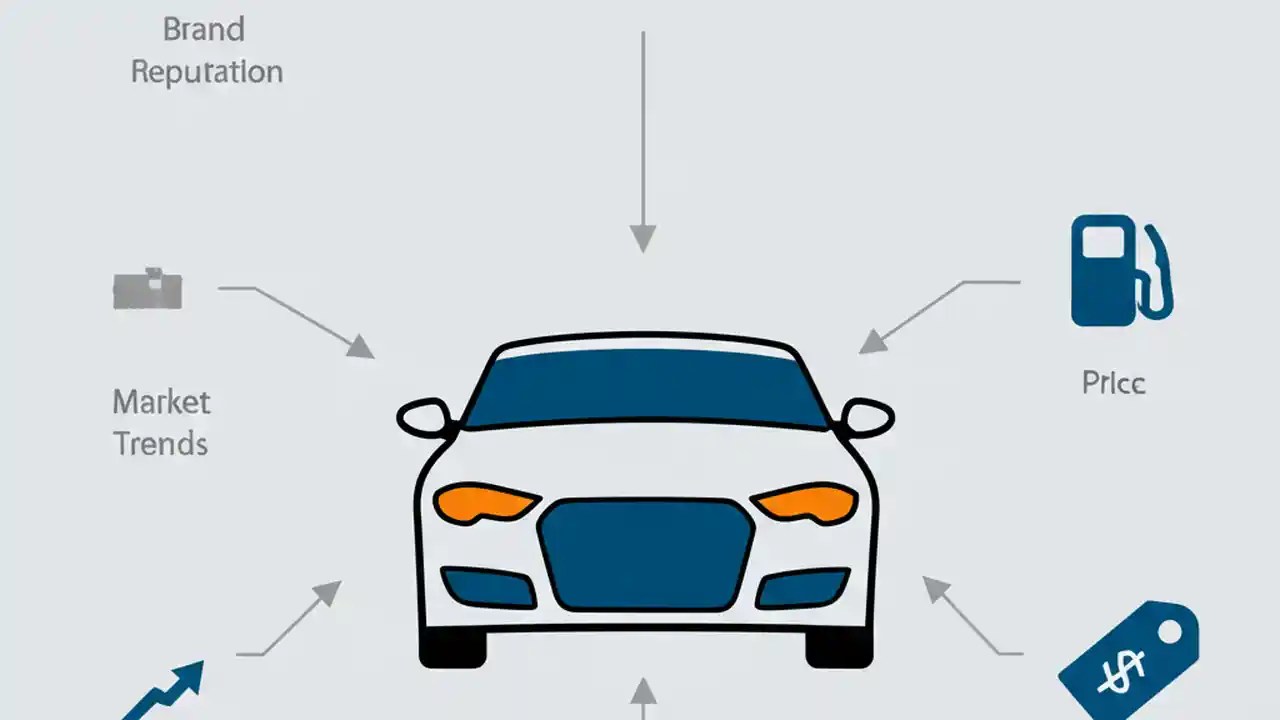 Brand Reputation

Market Trends

Price

$