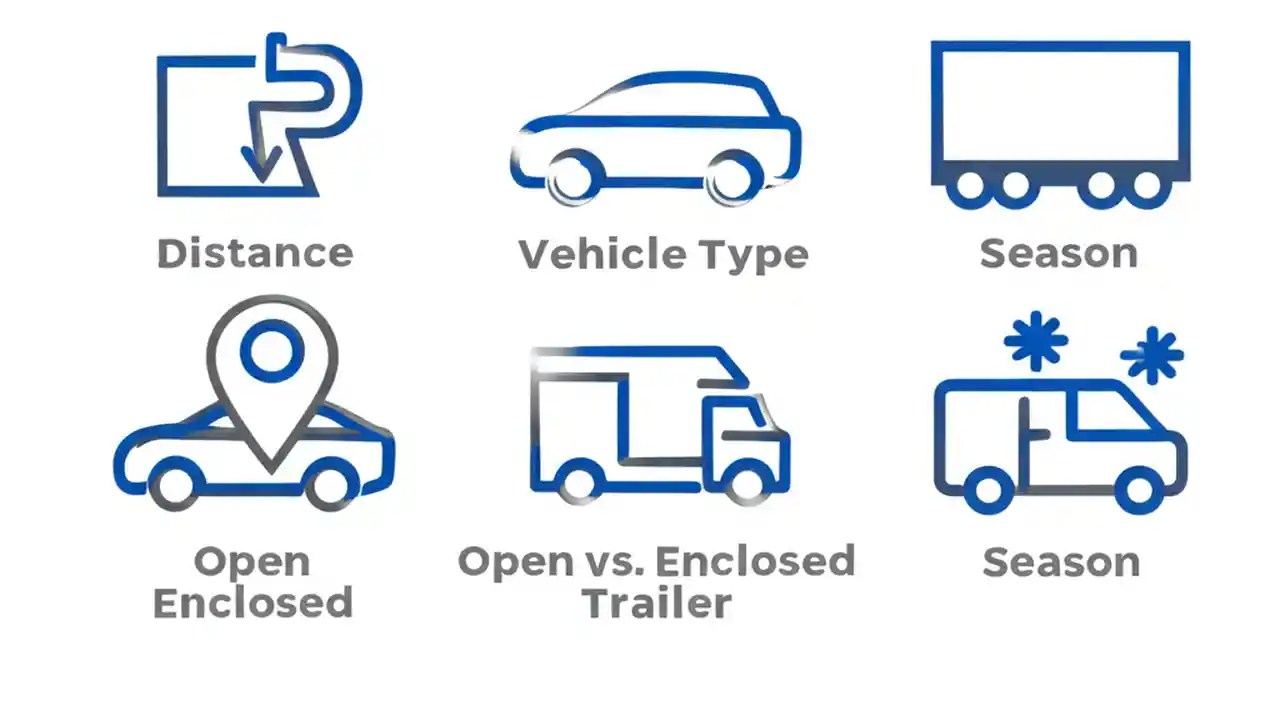 Distance

Vehicle Type

Season

Open Enclosed

Open vs. Enclosed Trailer

Season