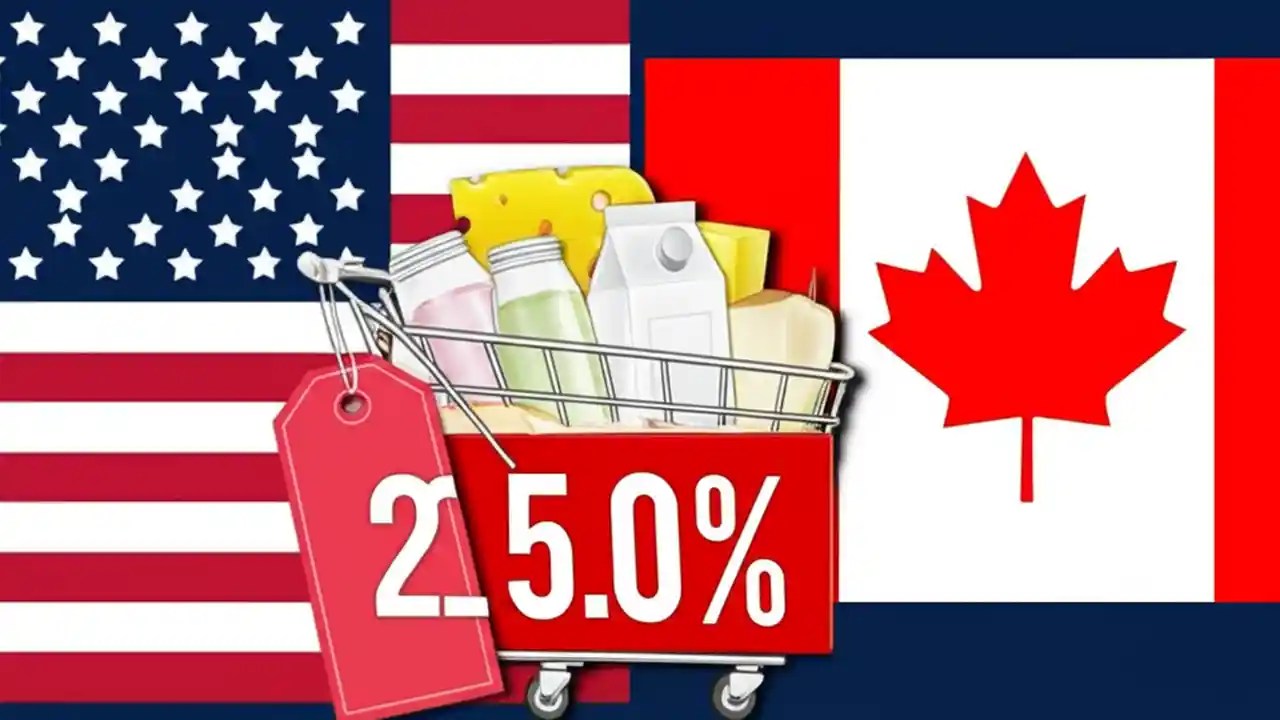 25.0%