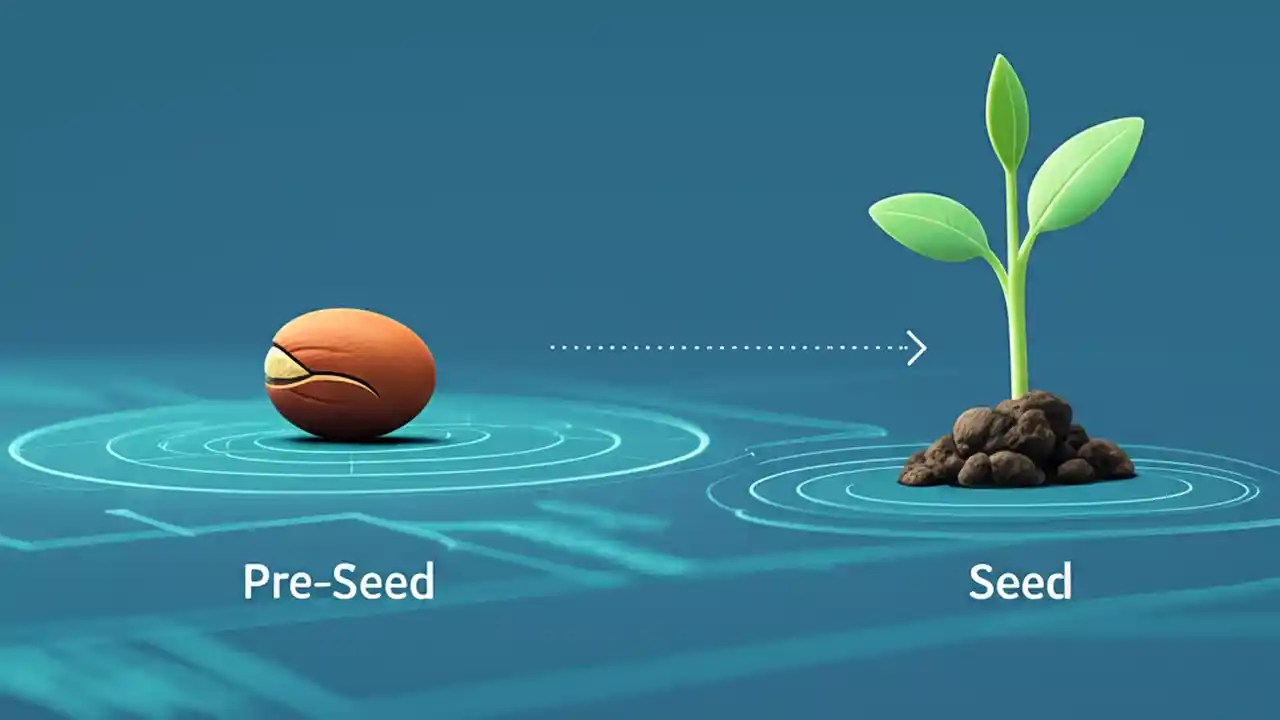 Pre-Seed

Seed