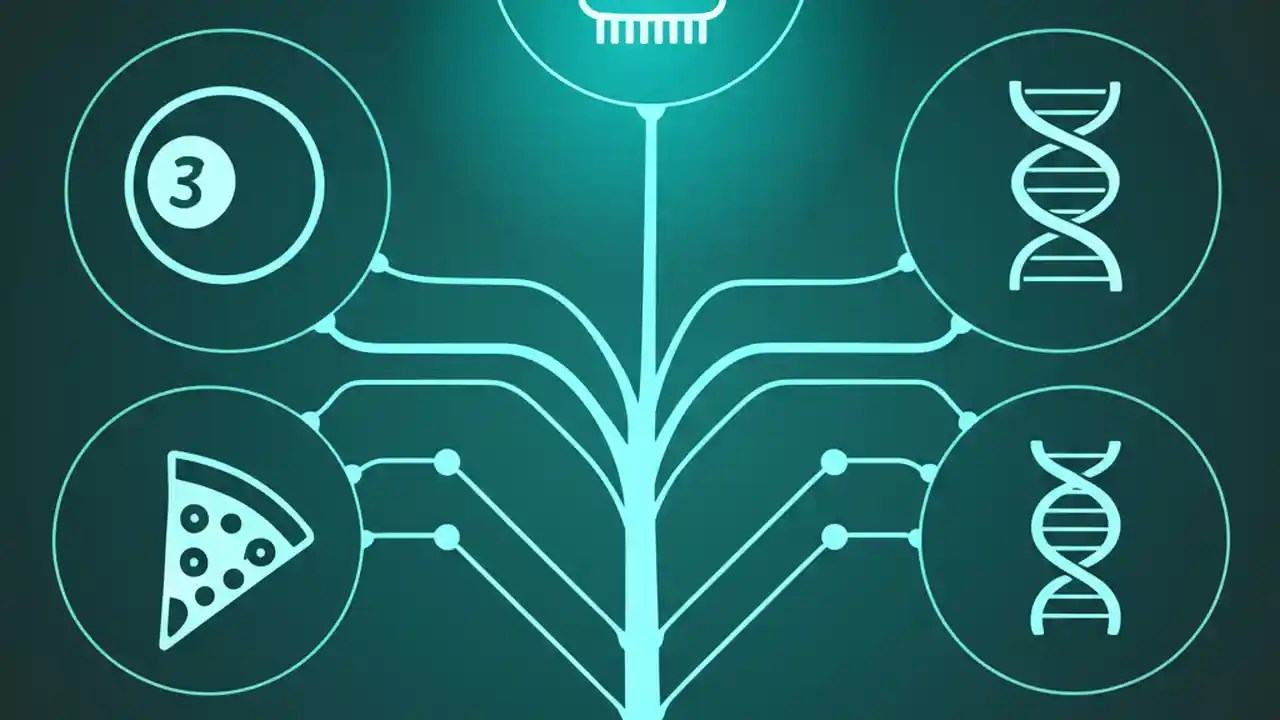 3