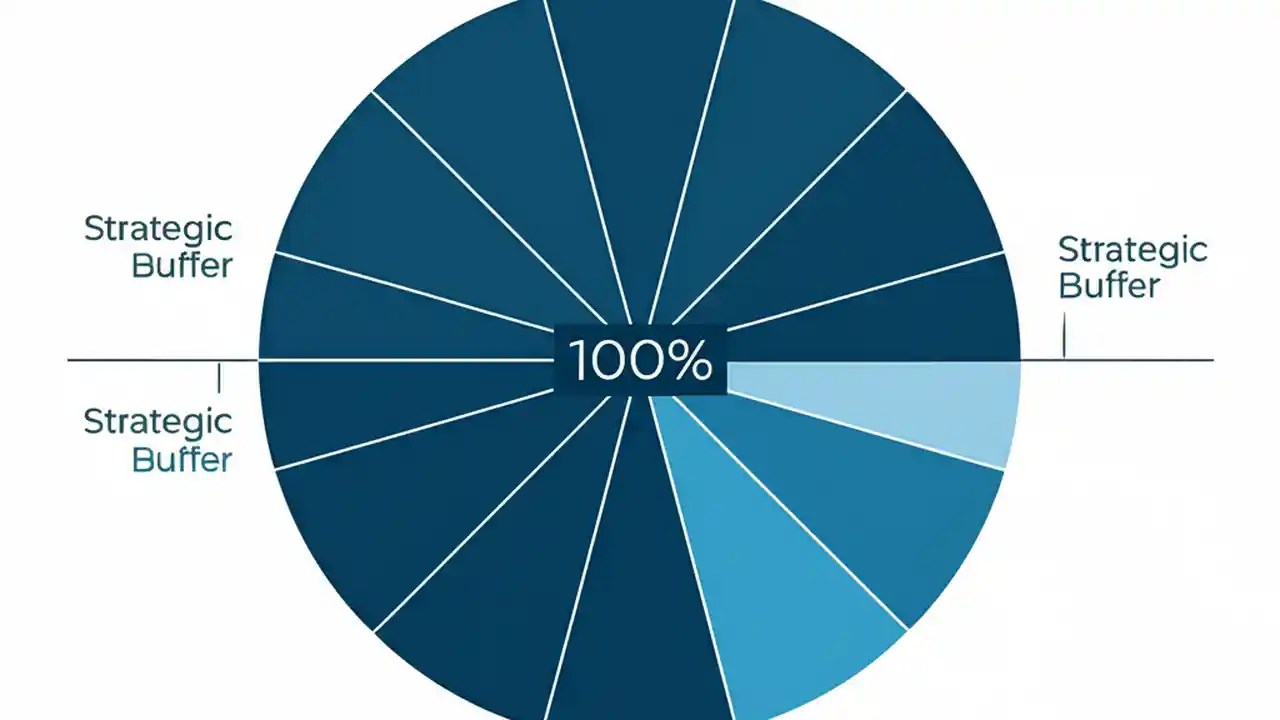 Strategic Buffer

Strategic Buffer

100%

Strategic Buffer