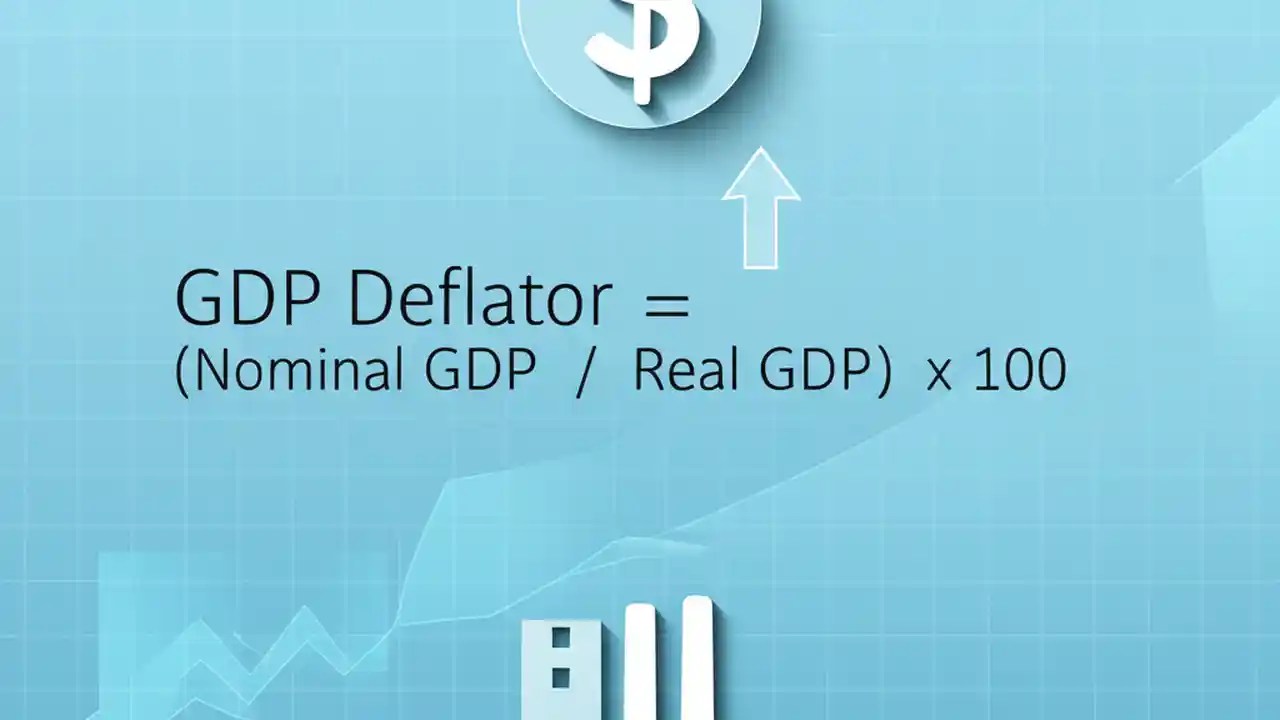 $

GDP Deflator =
(Nominal GDP / Real GDP) x 100