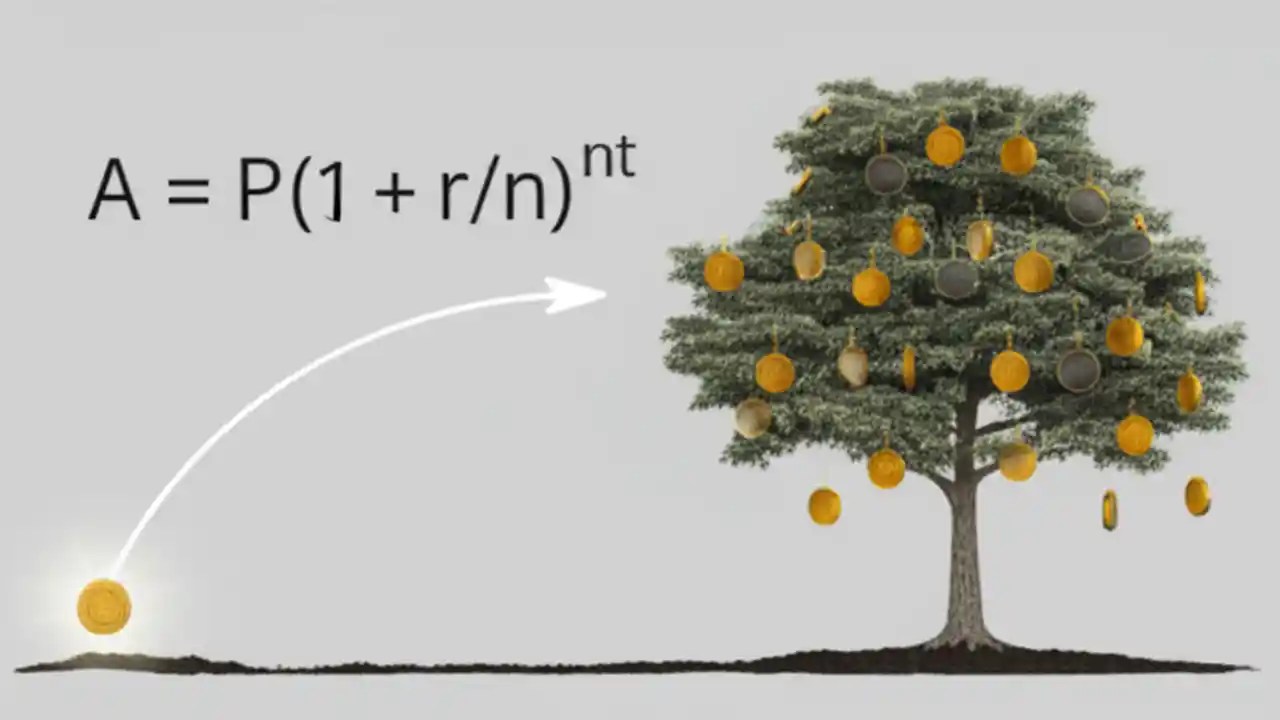 $A = P(1 + r/n)^{nt}$