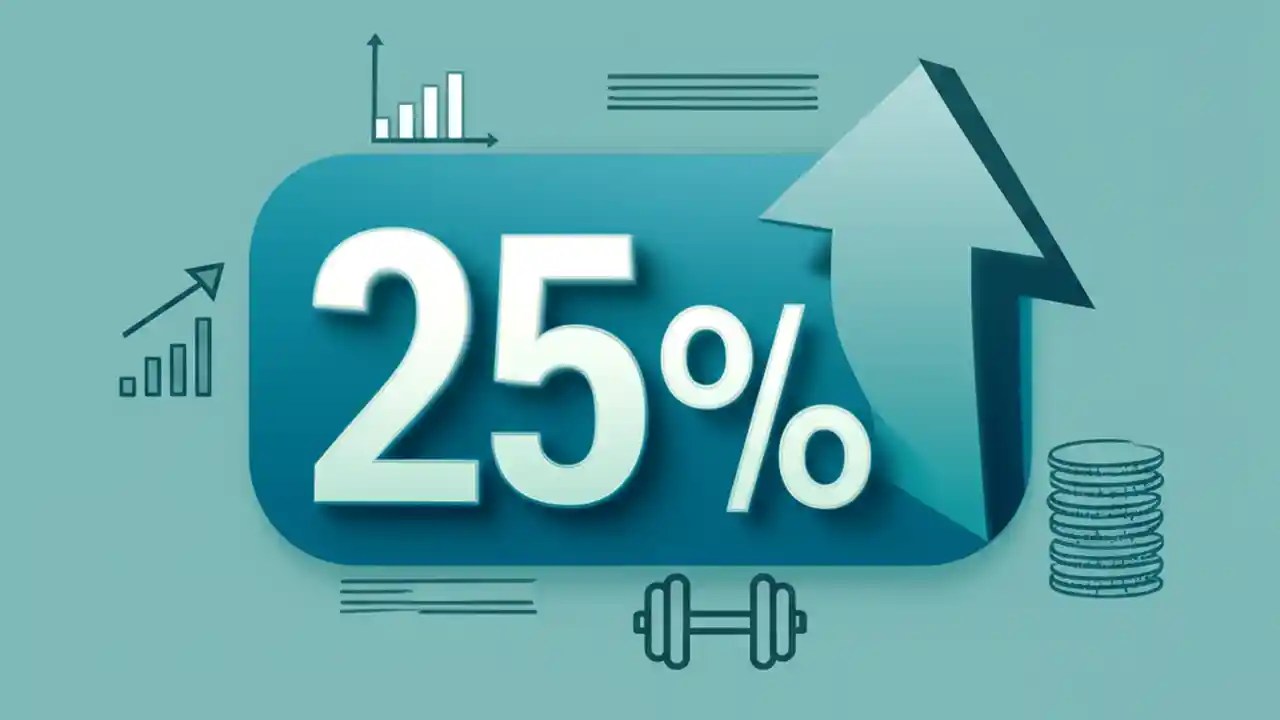 25%