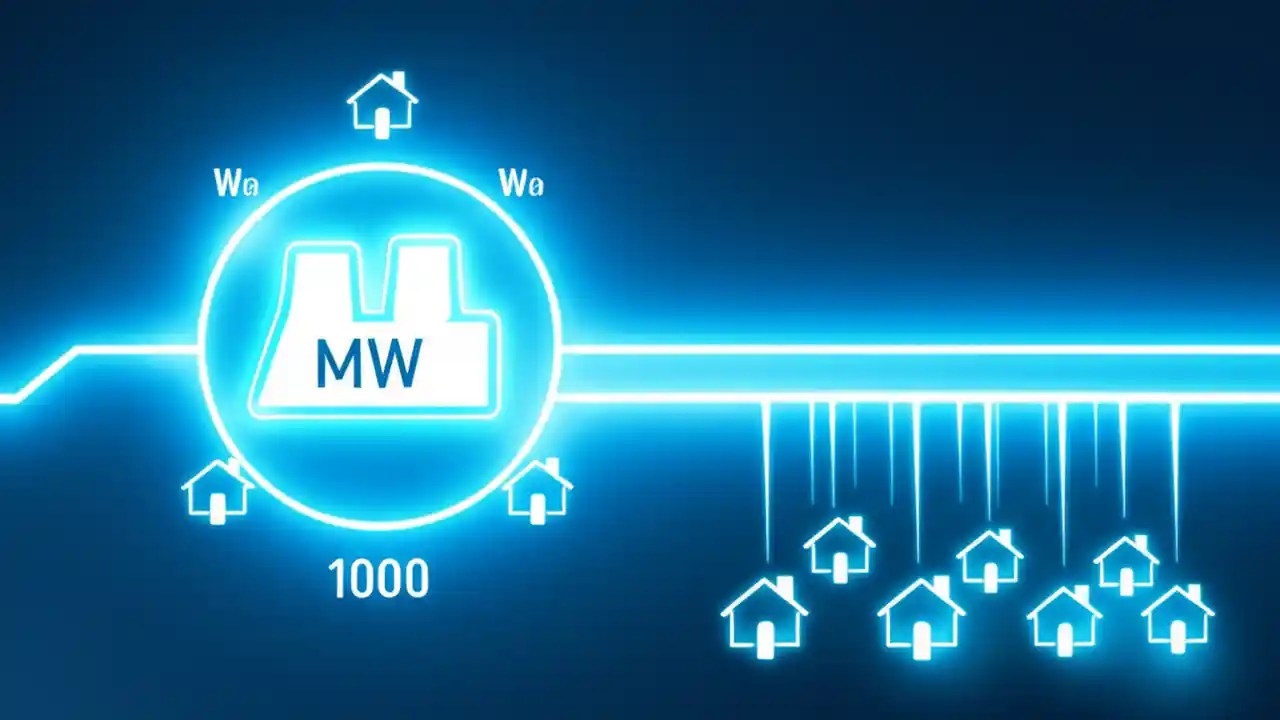 Wa
Wa
MW
1000