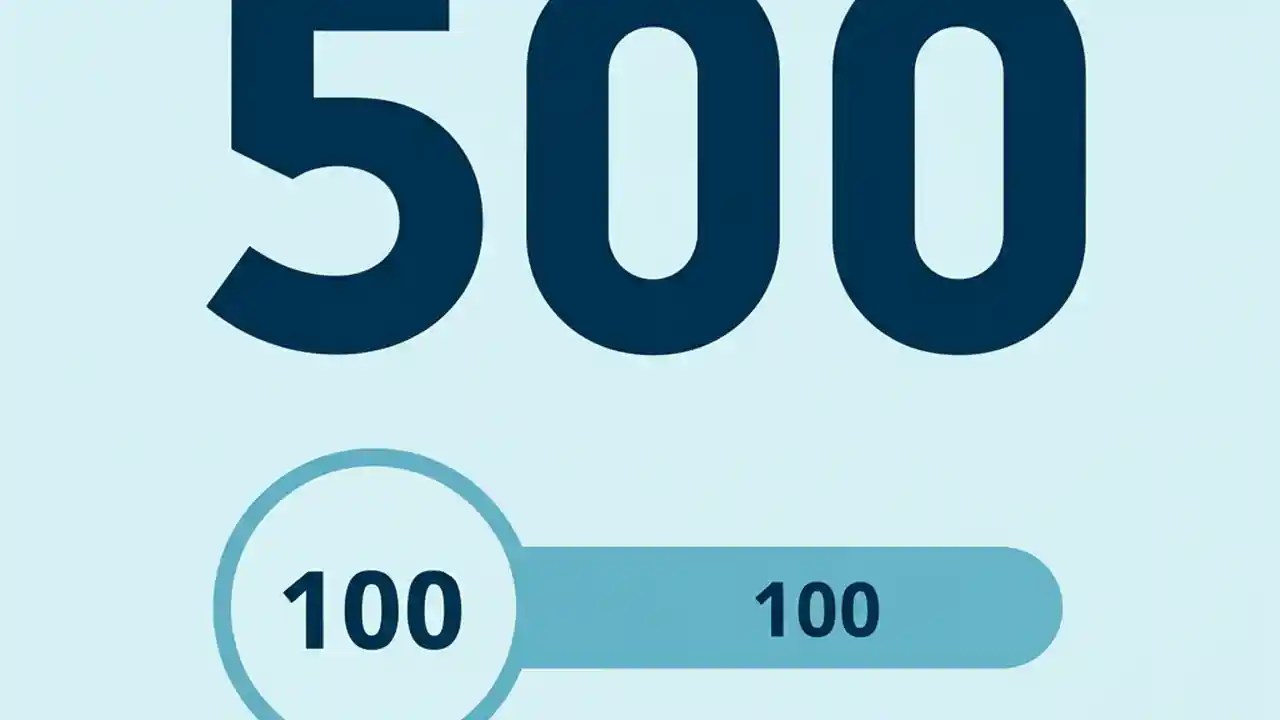 500

100

100