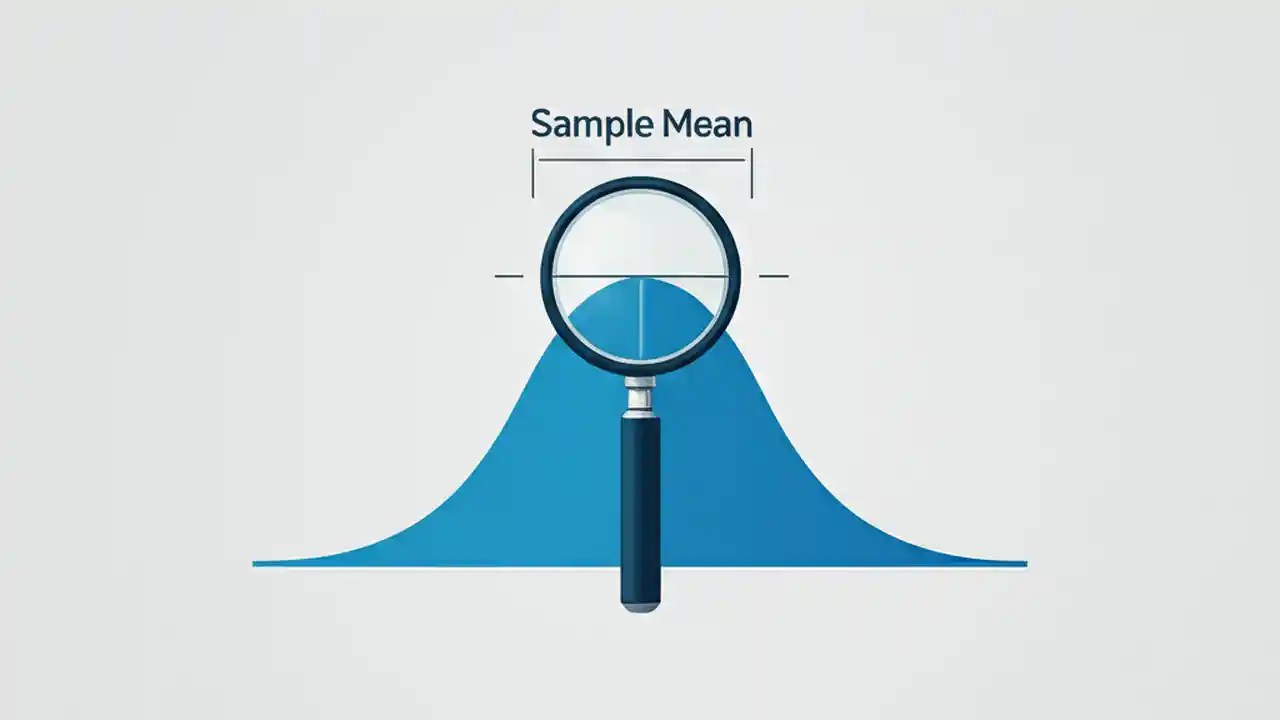 Sample Mean