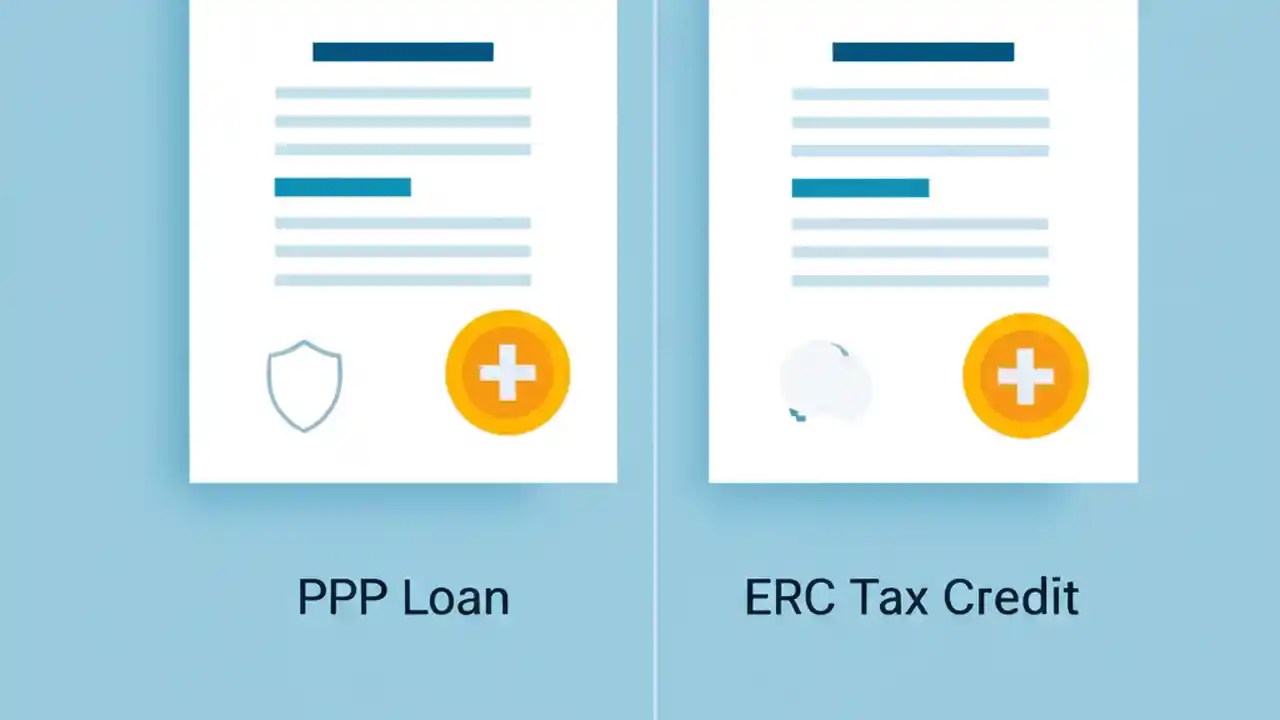 PPP Loan

ERC Tax Credit