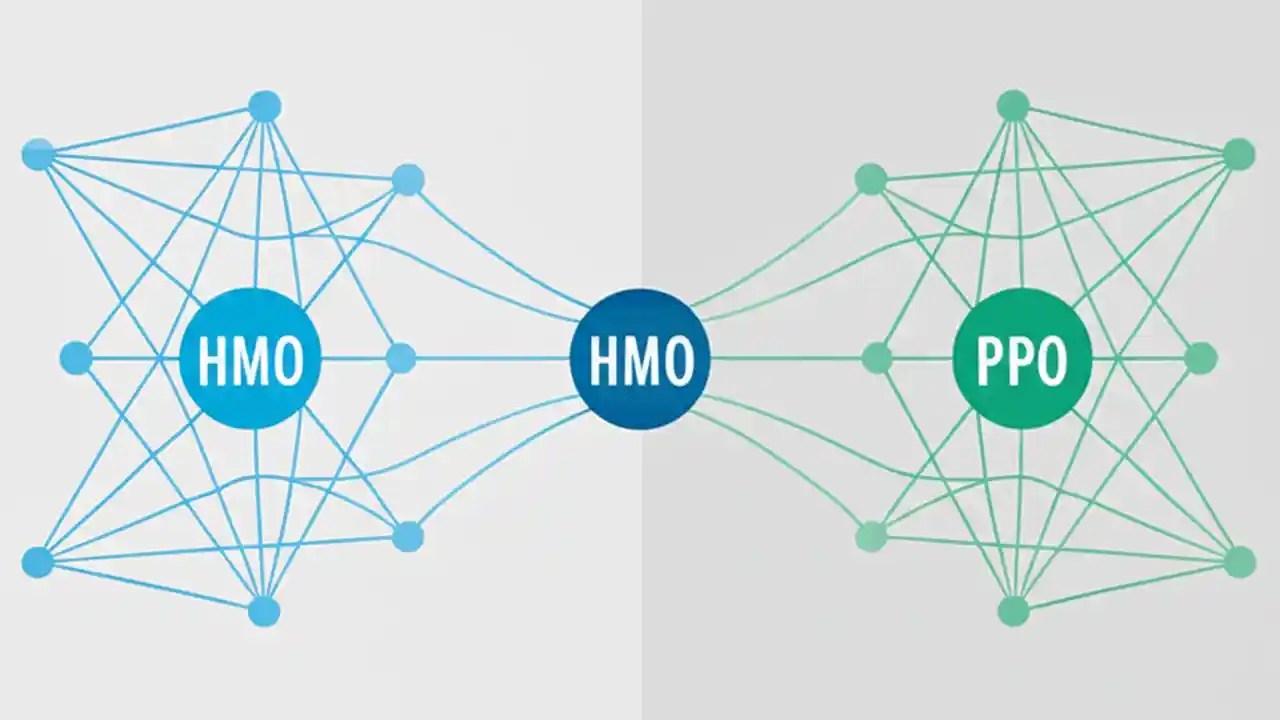 HMO

HMO

PPO