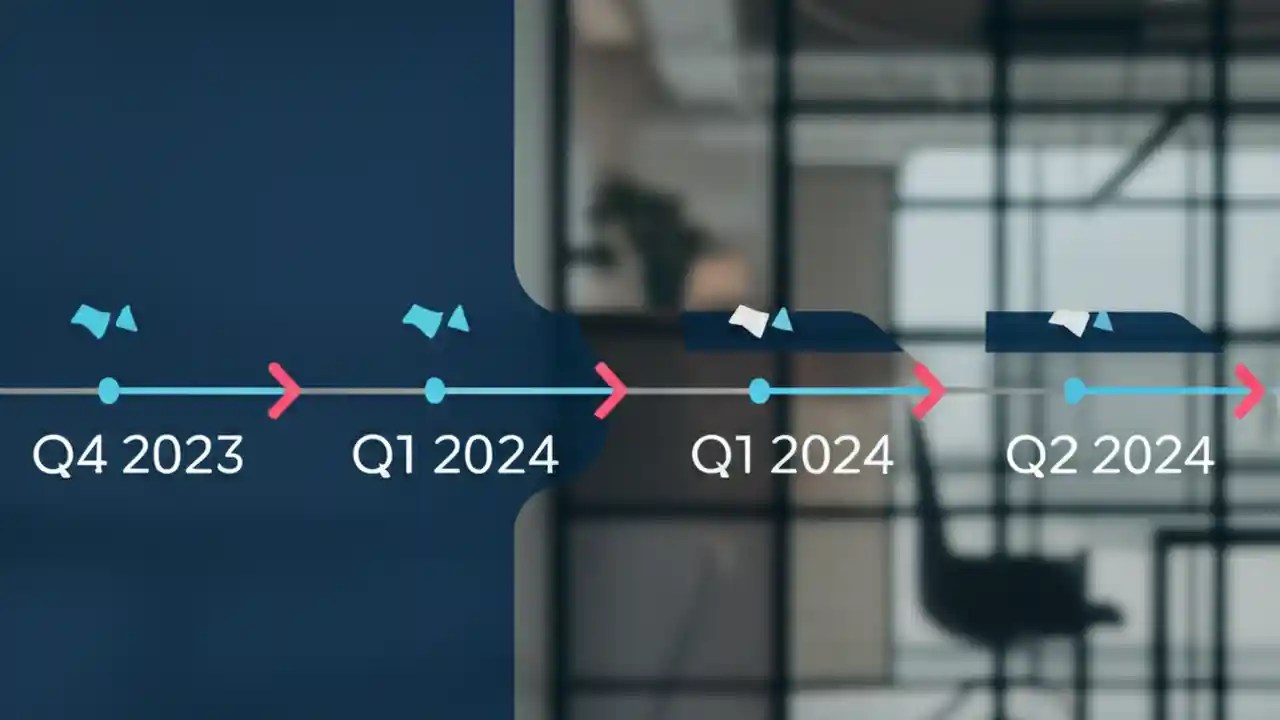 Q4 2023
Q1 2024
Q1 2024
Q2 2024