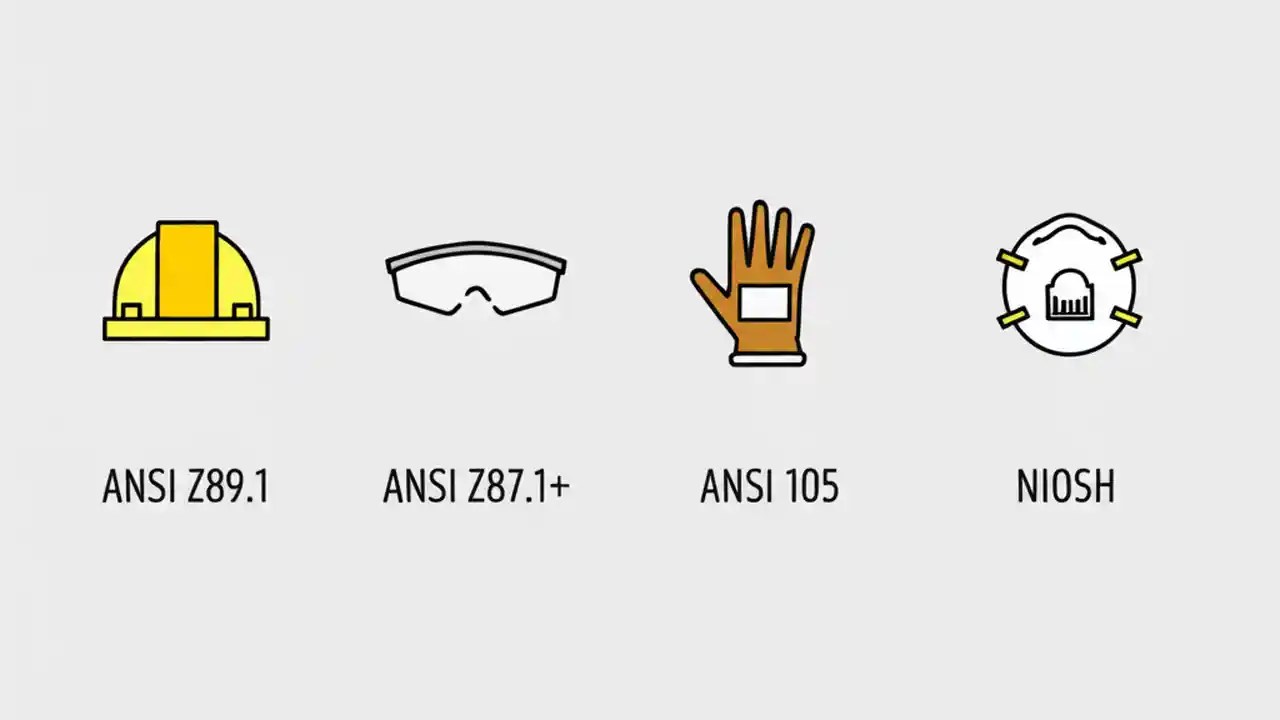 ANSI Z89.1

ANSI Z87.1+

ANSI 105

NIOSH