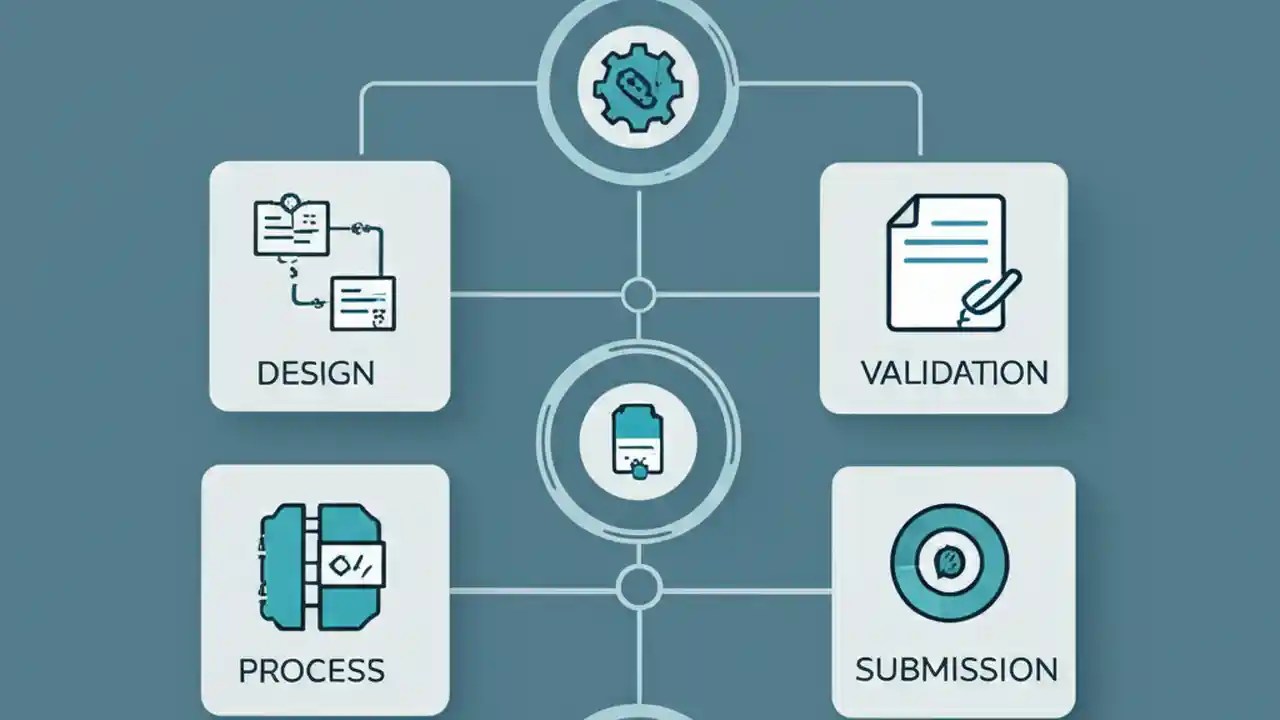 DESIGN

VALIDATION

PROCESS

SUBMISSION