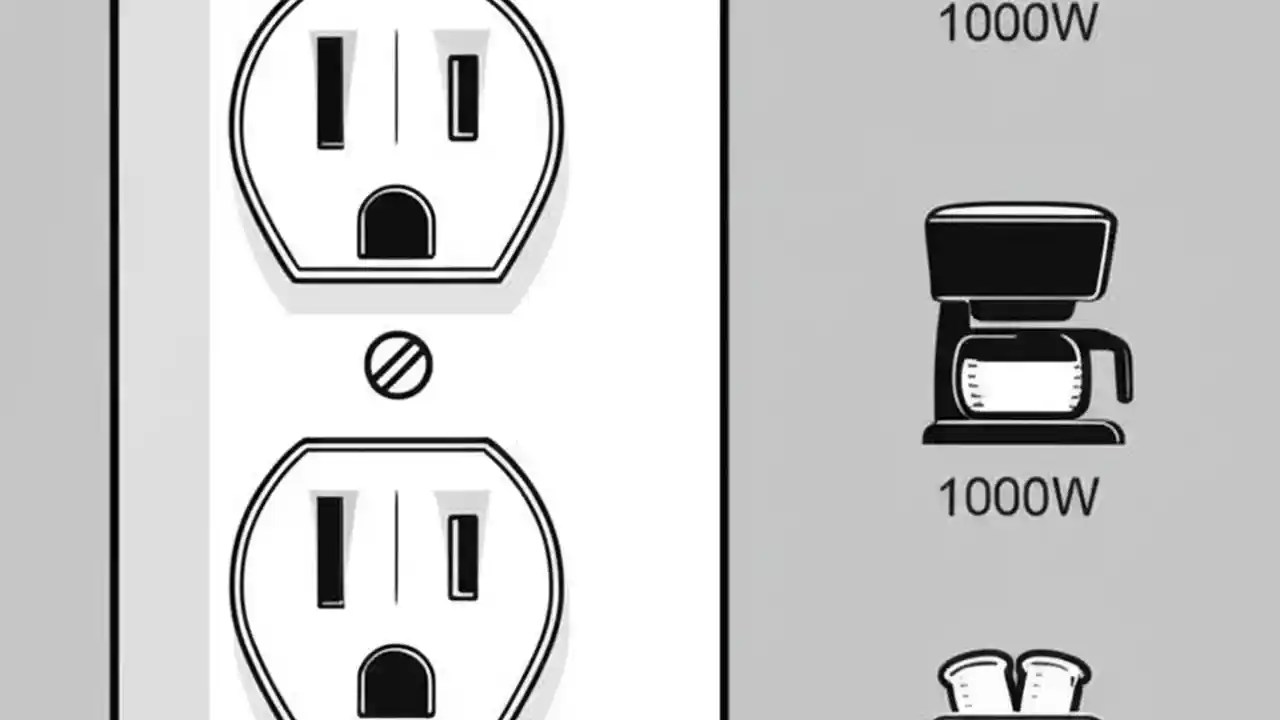 1000W

1000W