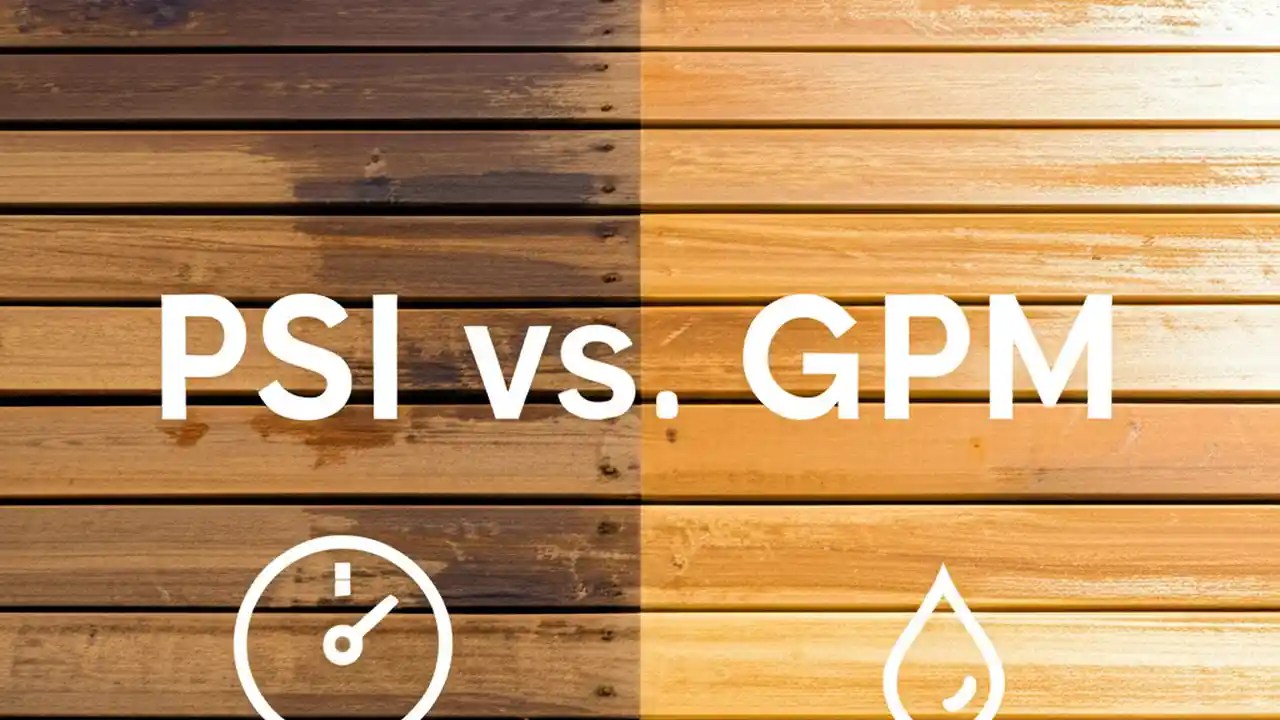 PSI vs. GPM