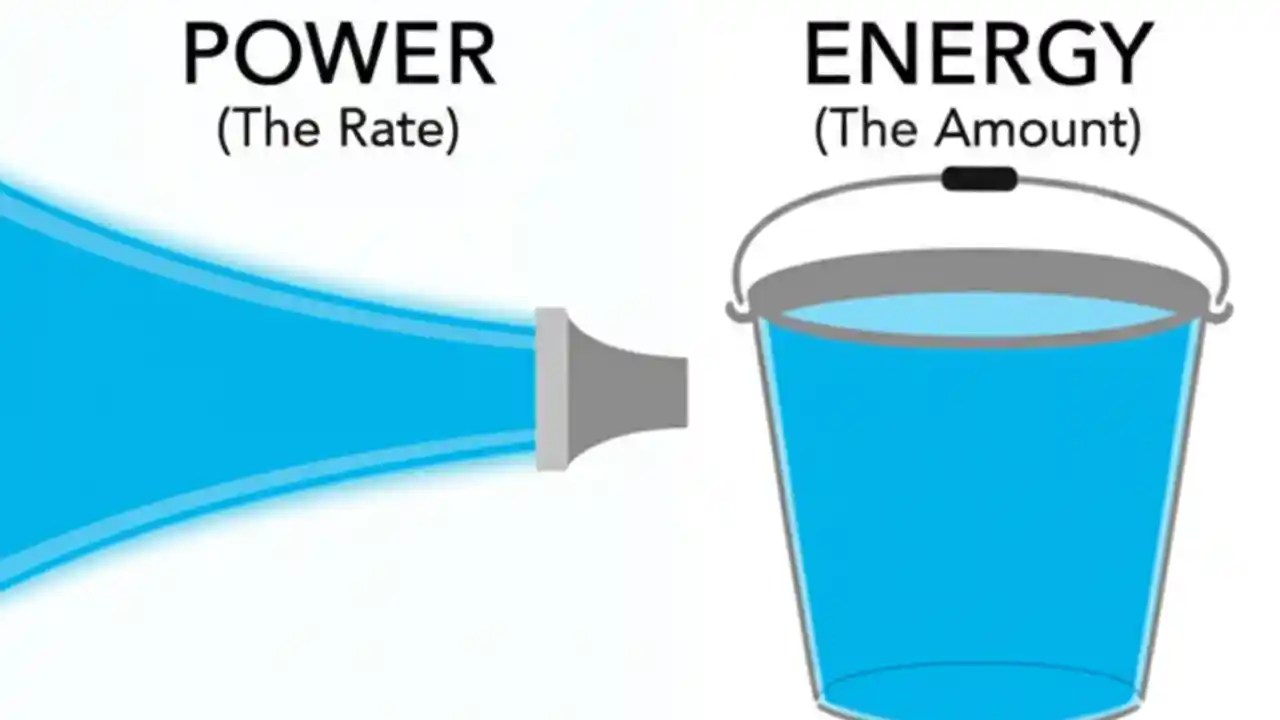 POWER
(The Rate)

ENERGY
(The Amount)