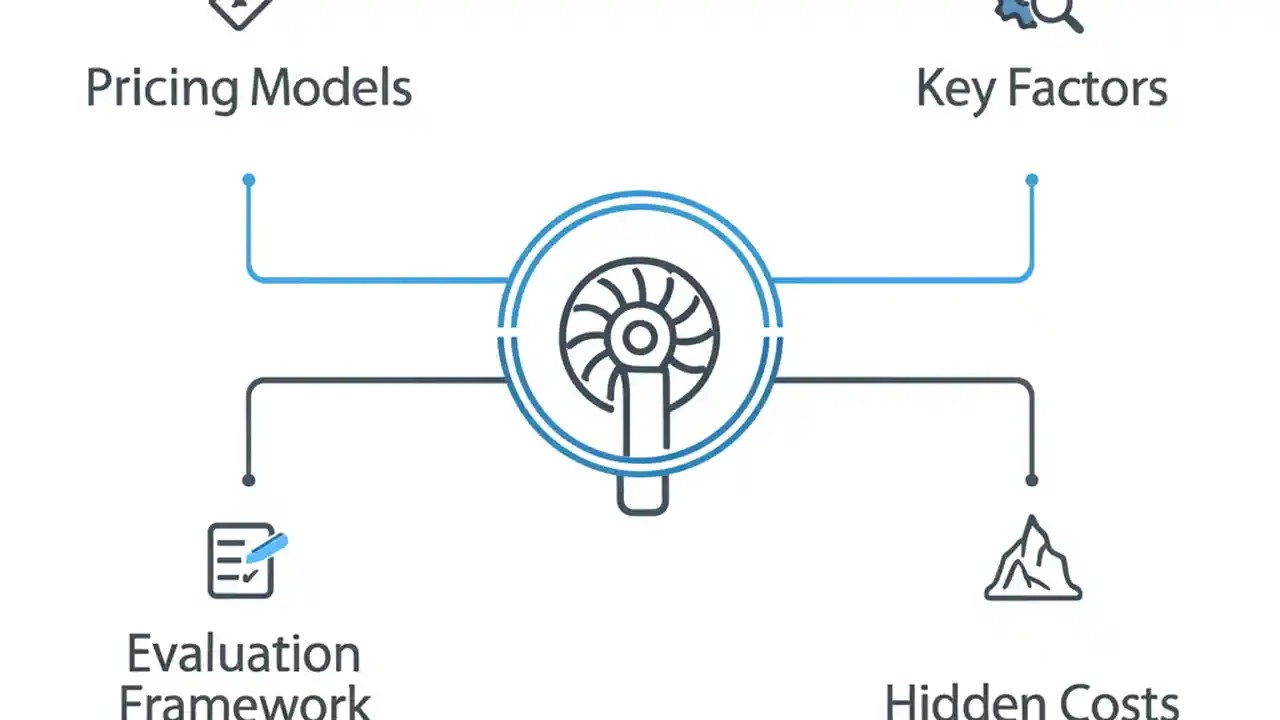 Pricing Models

Key Factors

Evaluation Framework

Hidden Costs