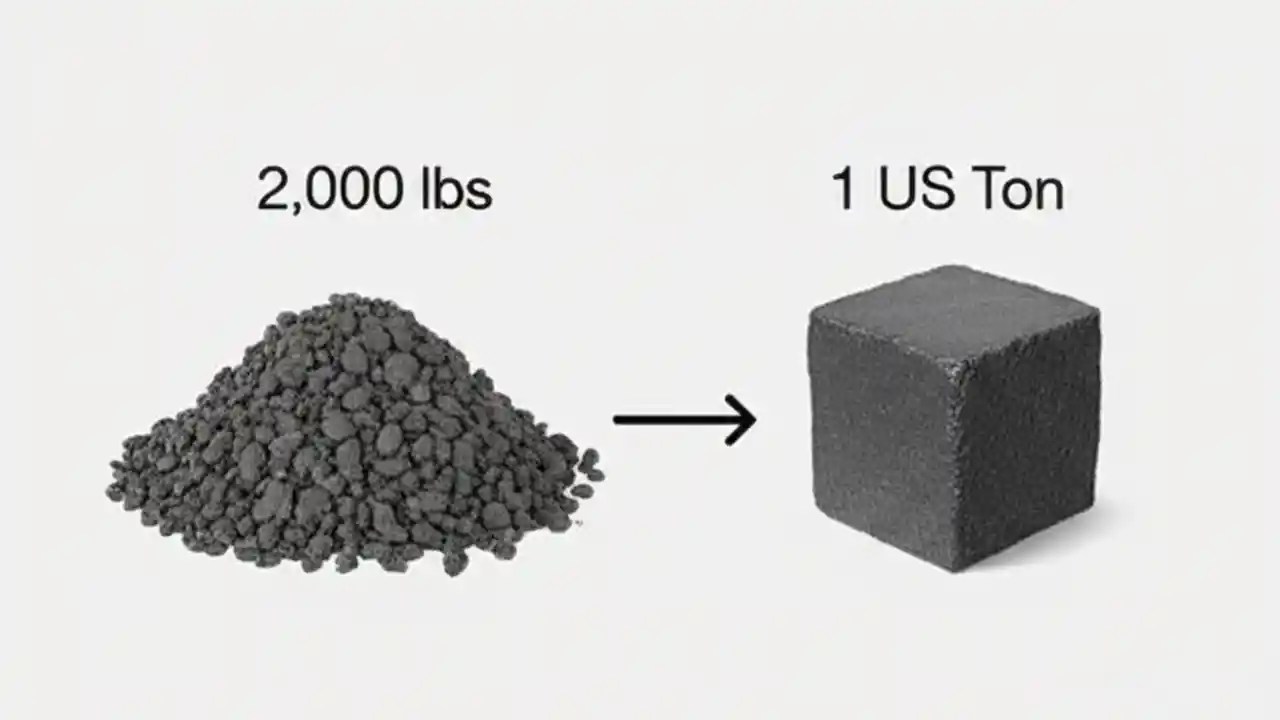 2,000 lbs

1 US Ton