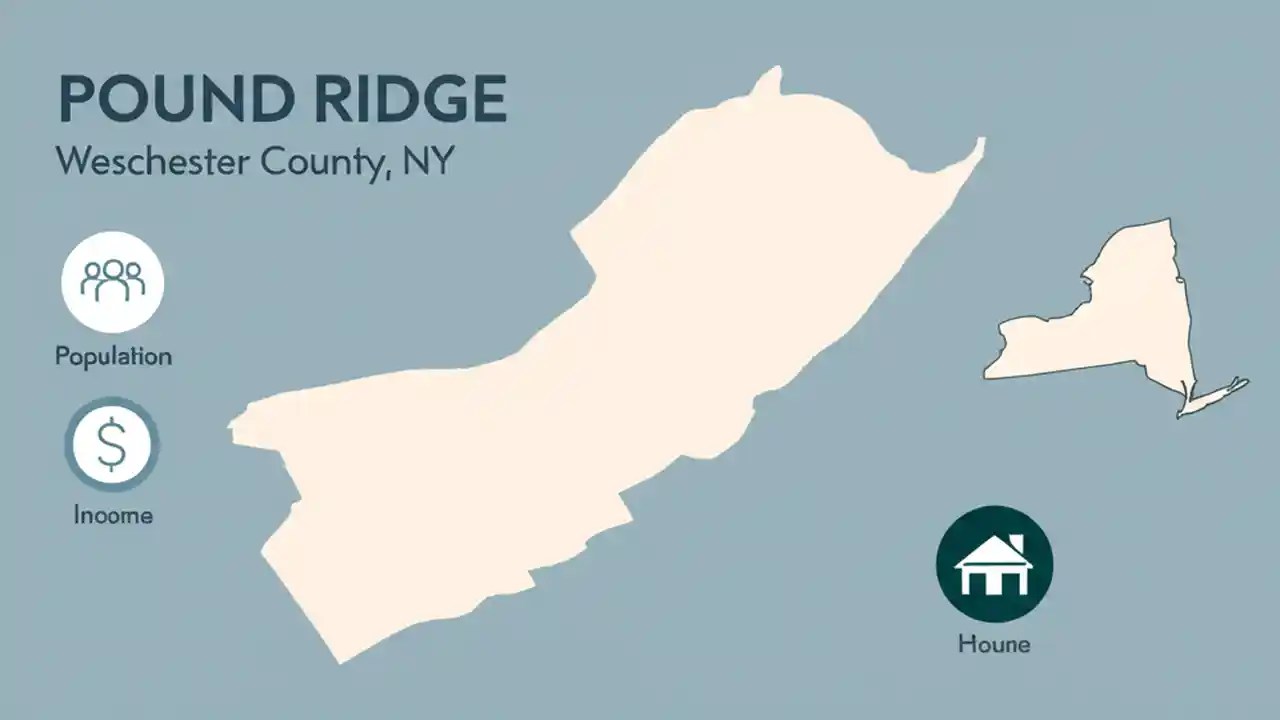 POUND RIDGE
Weschester County, NY

Population

$

Inoome

Houne