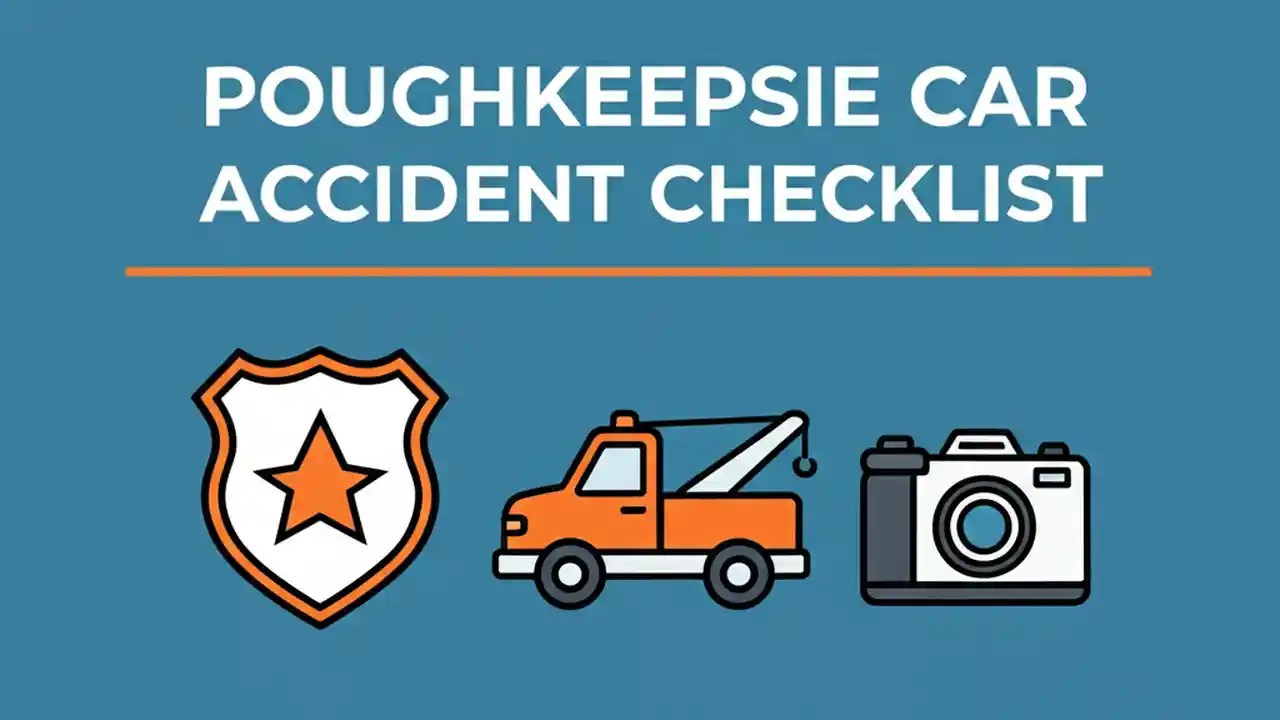 POUGHKEEPSIE CAR ACCIDENT CHECKLIST