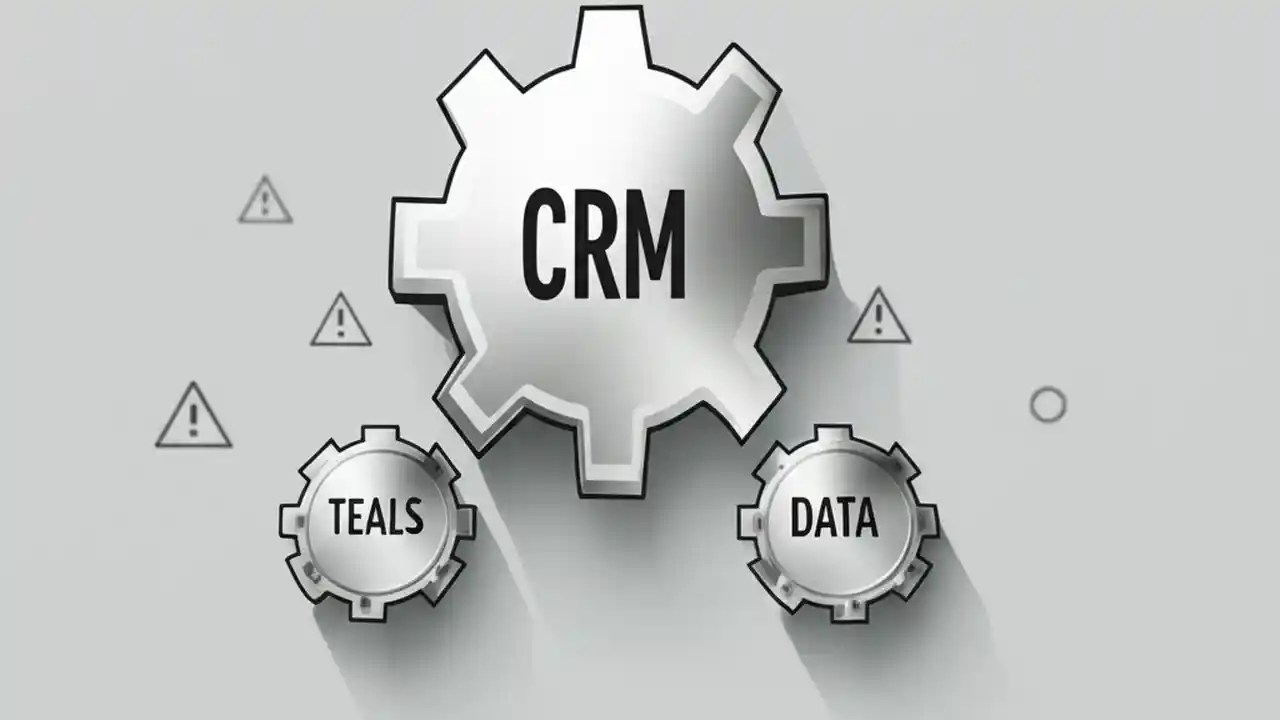 CRM

TEALS

DATA