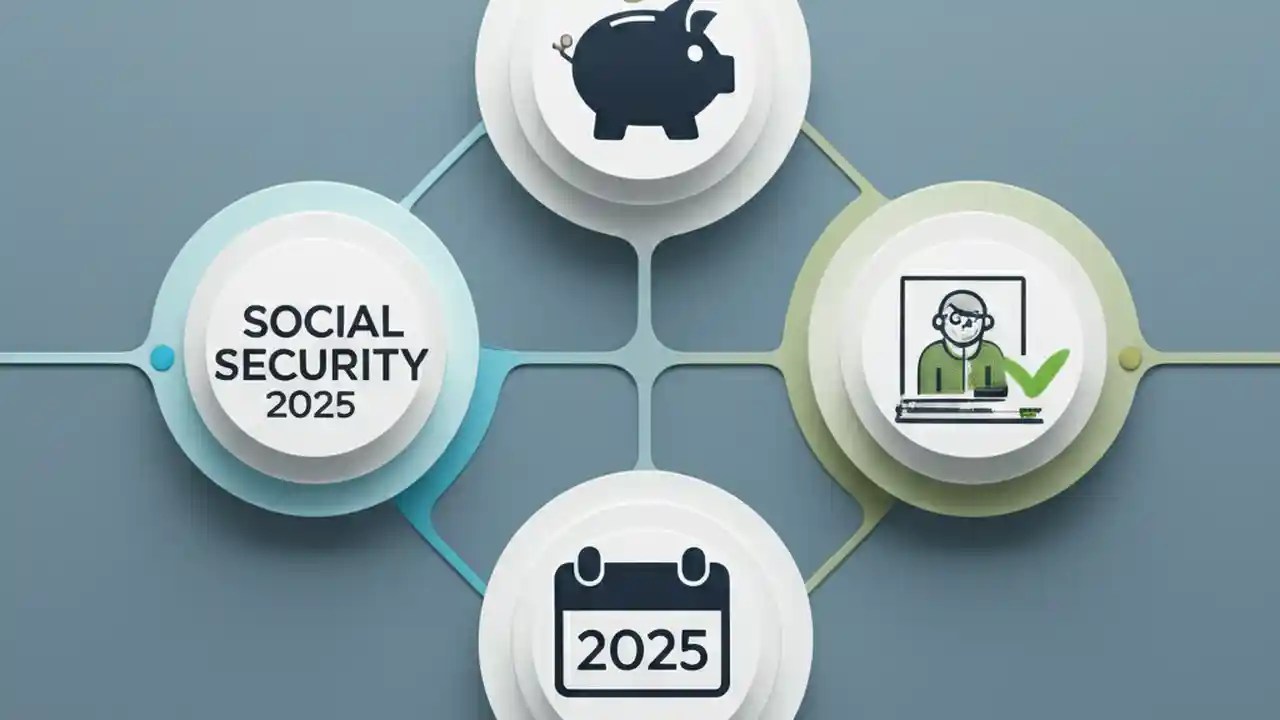 SOCIAL SECURITY 2025

2025