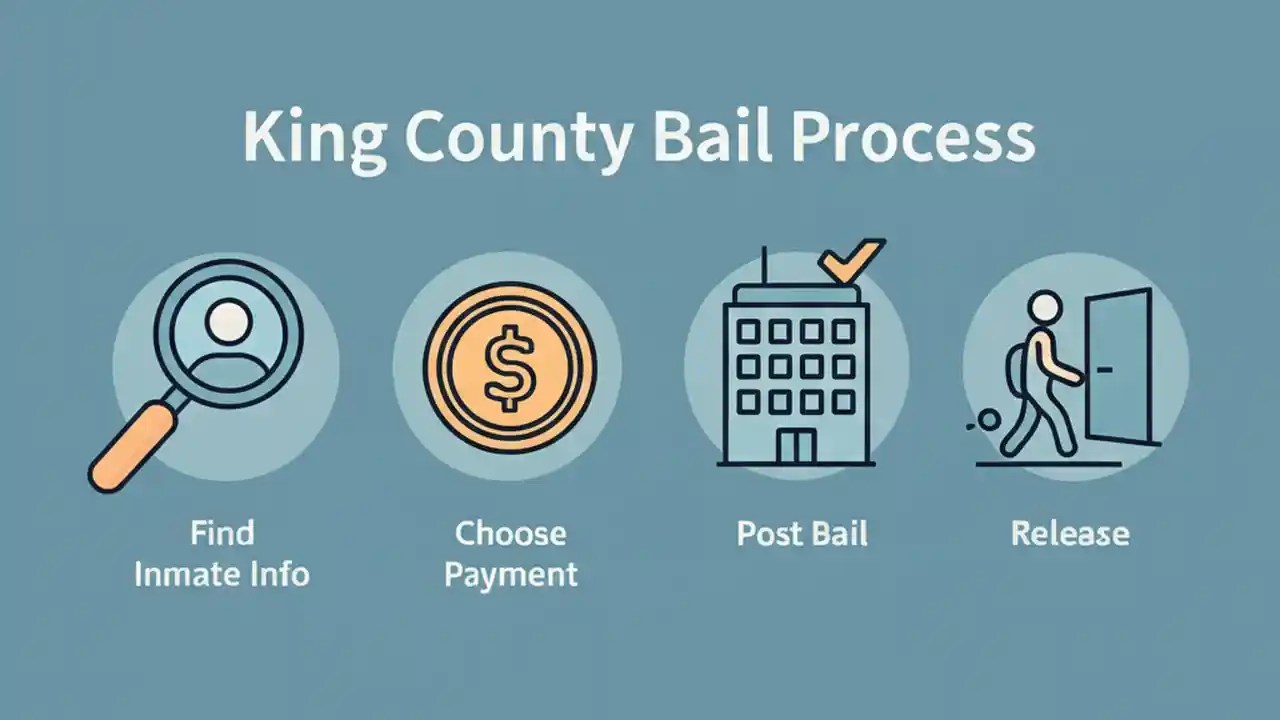 King County Bail Process

$

Find Inmate Info

Choose Payment

Post Bail

Release