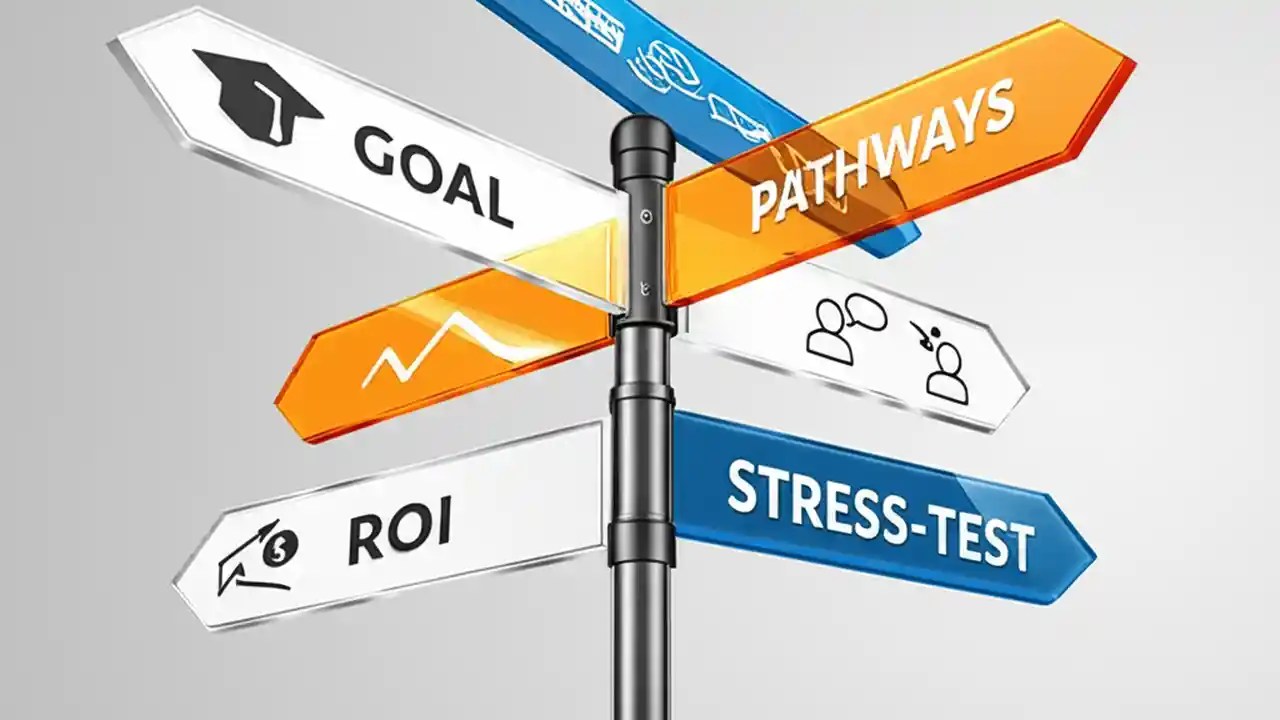 GOAL

PATHWAYS

ROI

STRESS-TEST