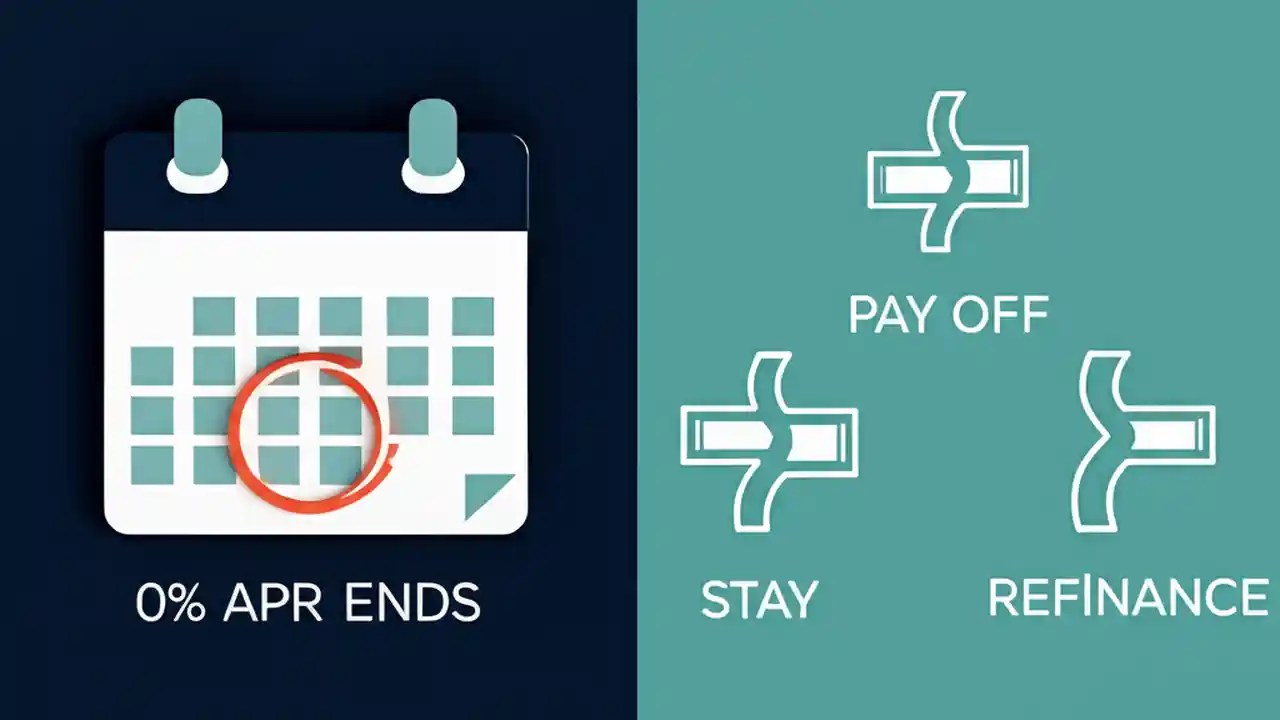 0% APR ENDS

PAY OFF

STAY

REFINANCE