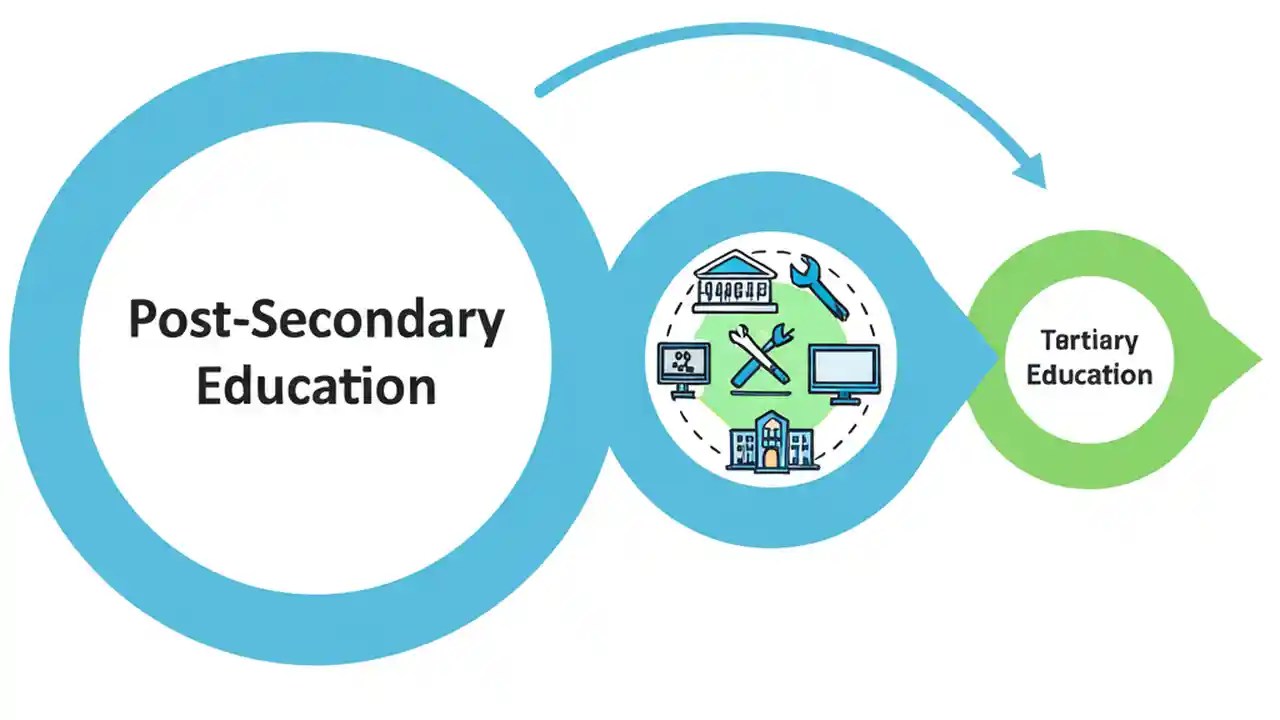 Post-Secondary Education

Tertiary Education