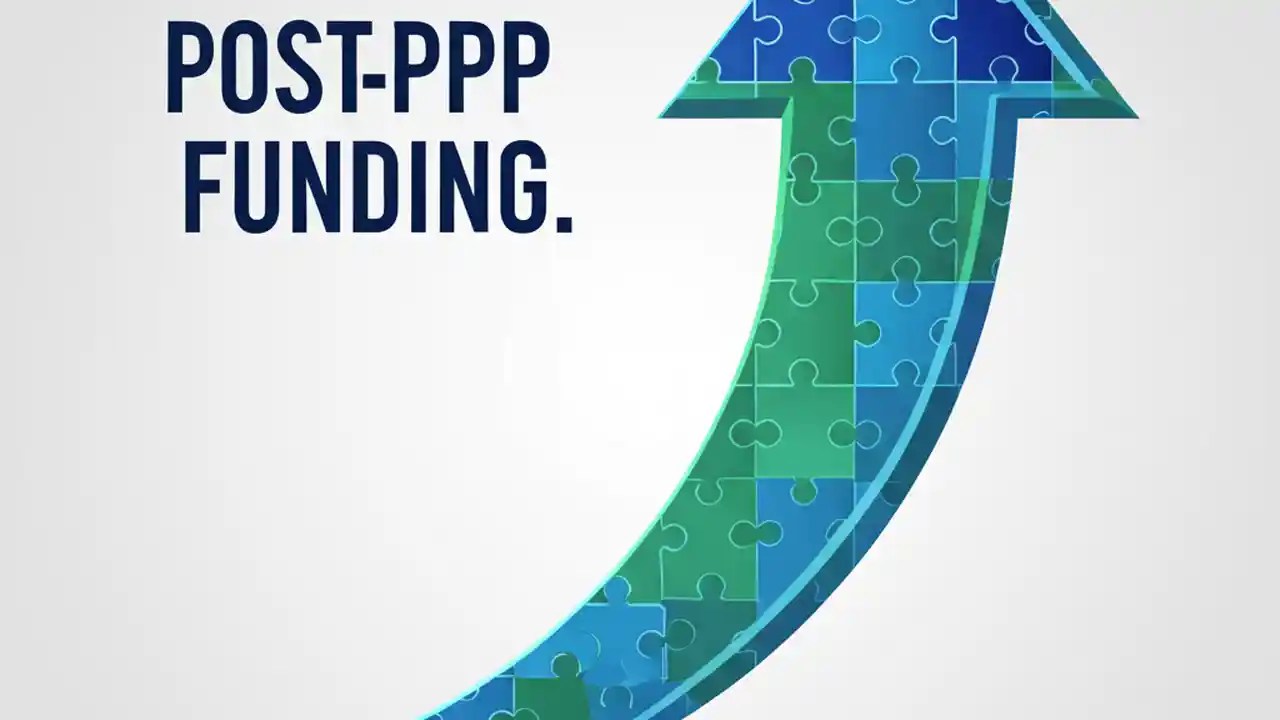 POST-PPP
FUNDING.