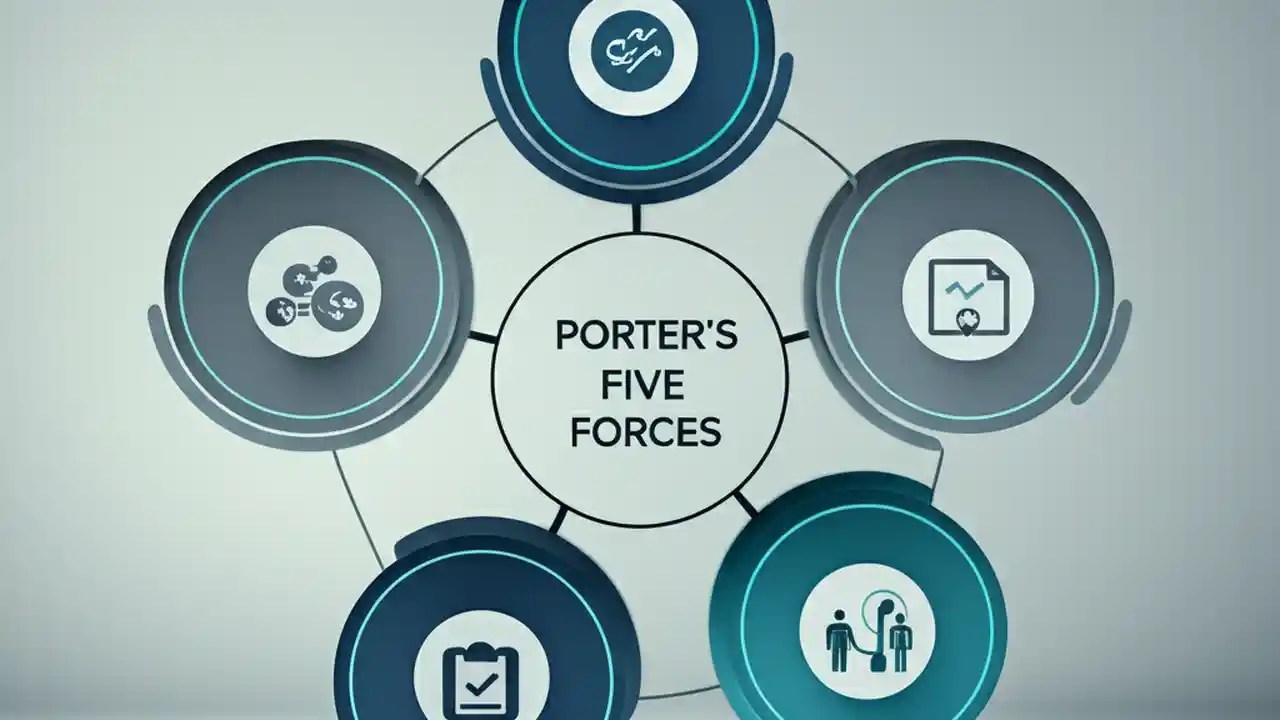 PORTER'S FIVE FORCES