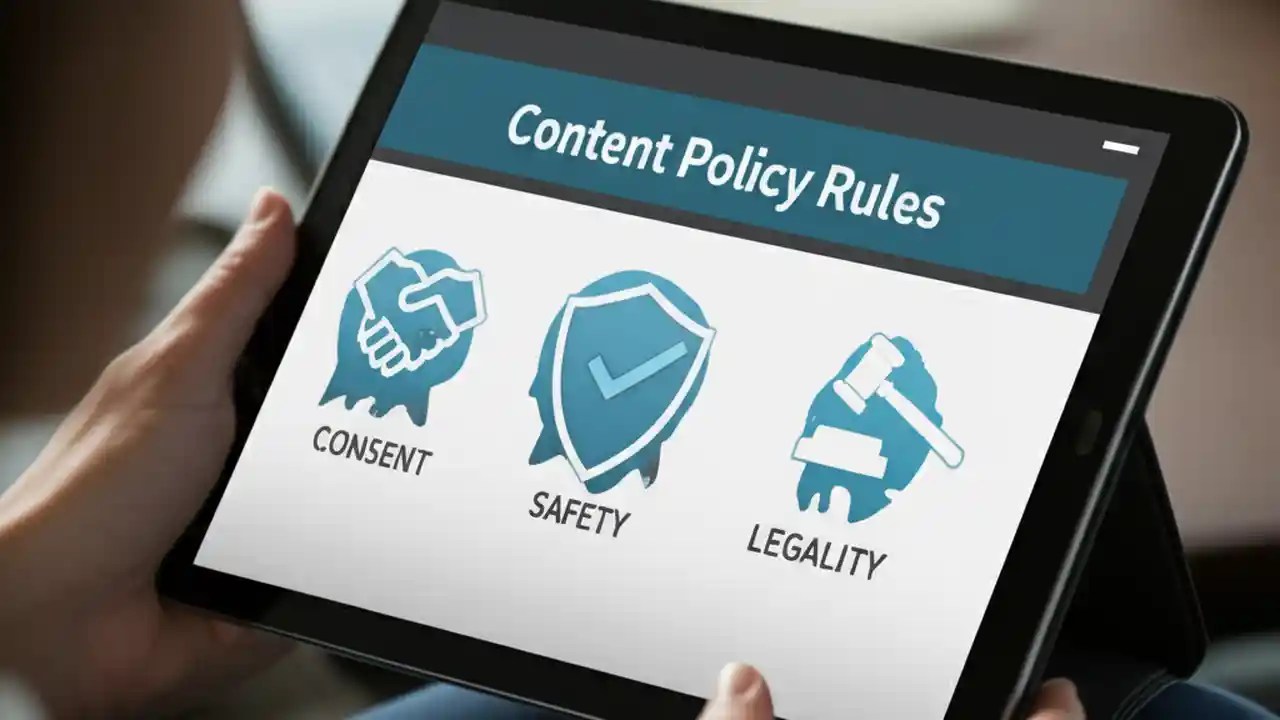 Content Policy Rules

CONSENT

SAFETY

LEGALITY