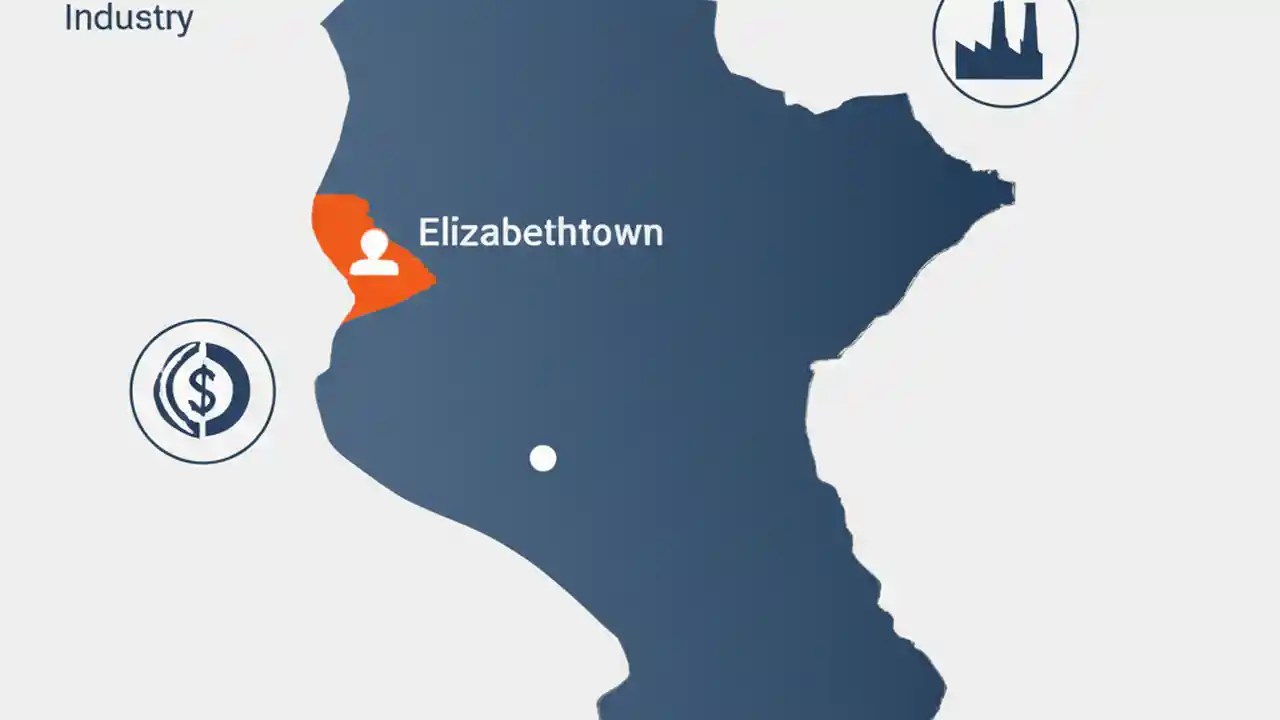 Industry

Elizabethtown

$