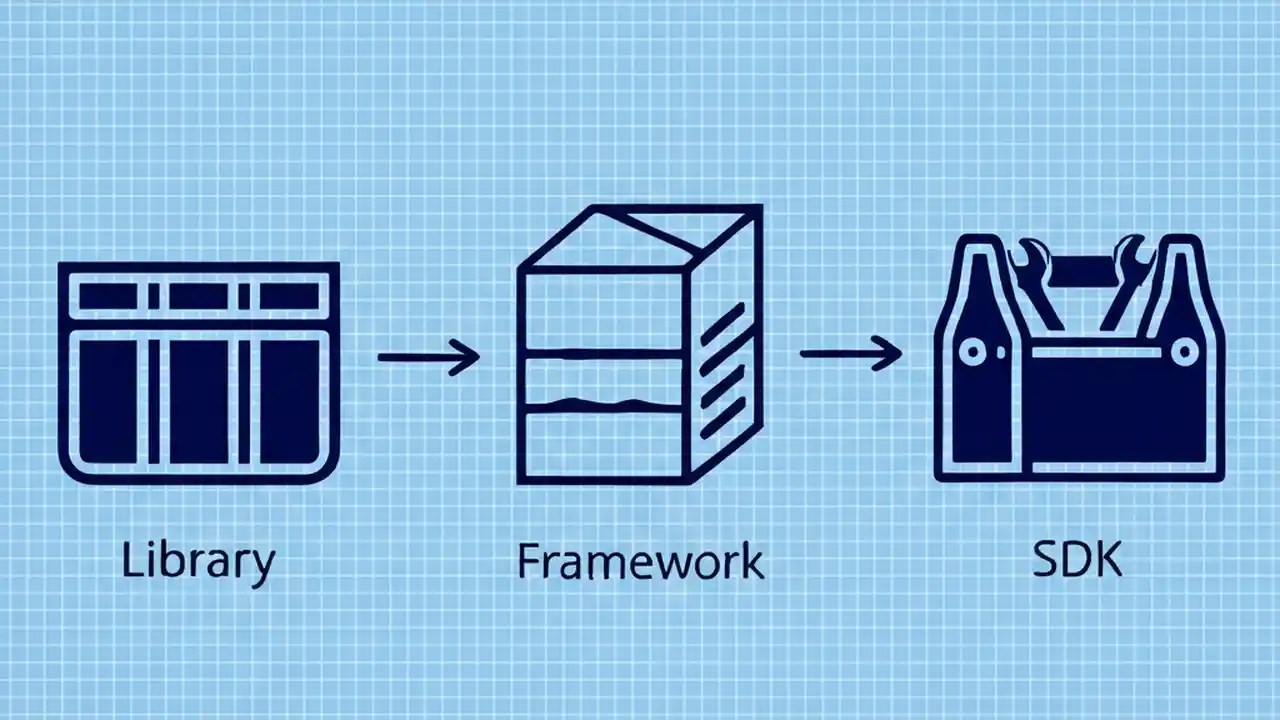 Library

Framework

SDK