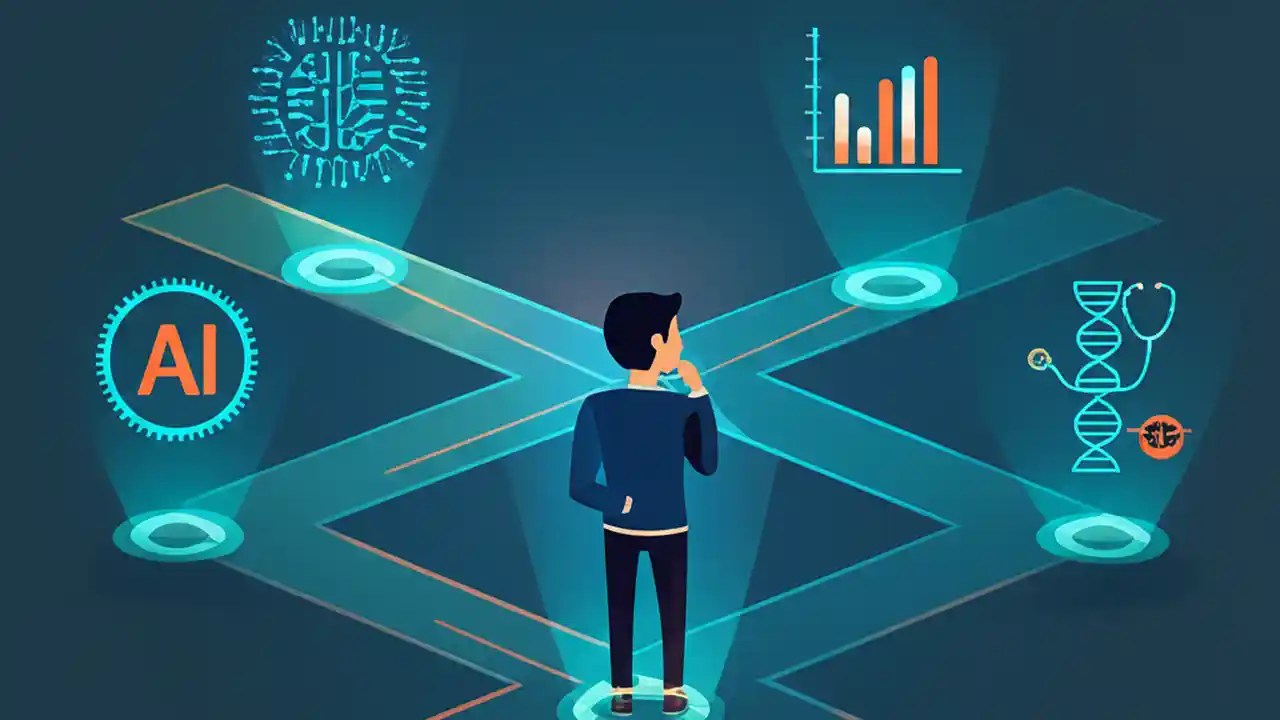 AI