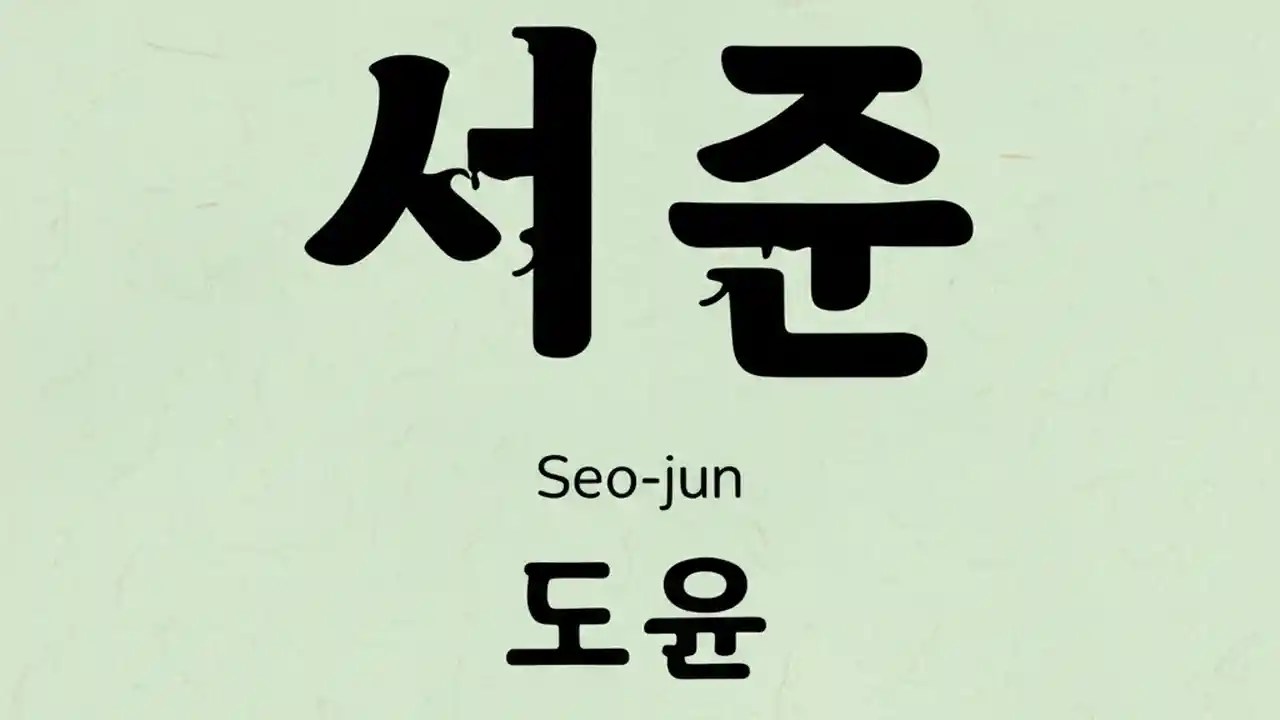 서준

Seo-jun

도윤