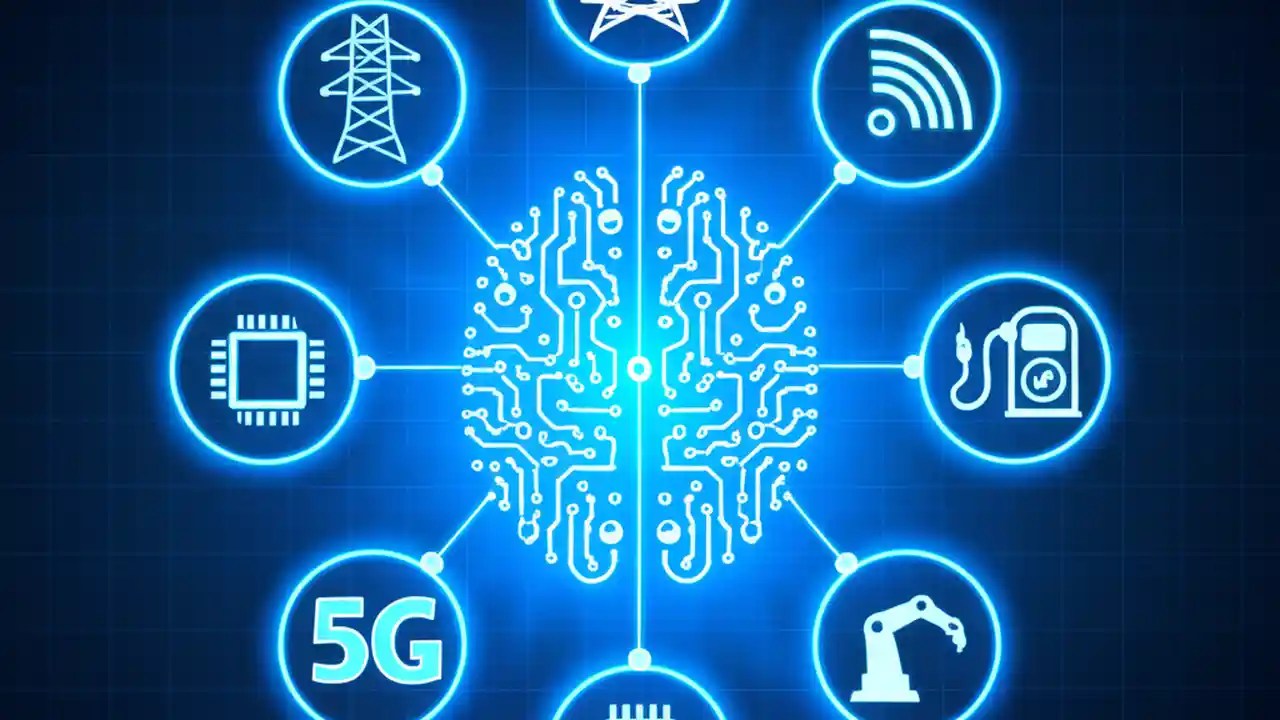 5G