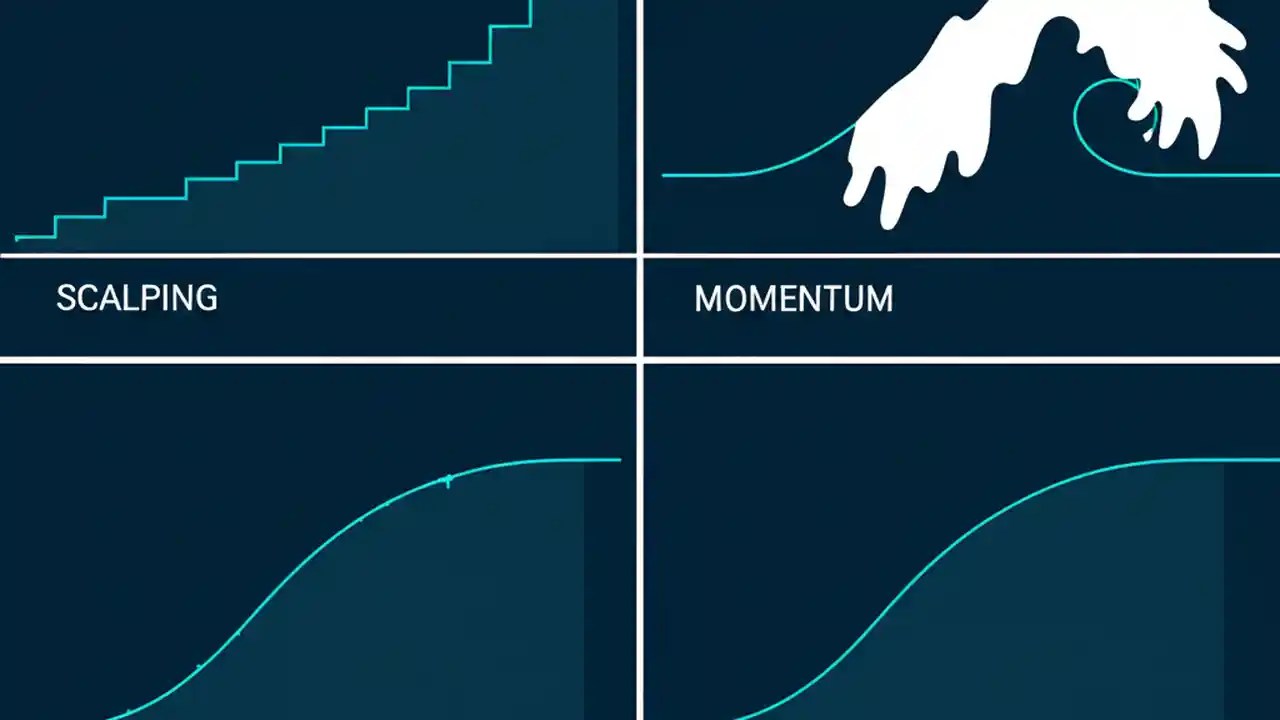 SCALPING

MOMENTUM