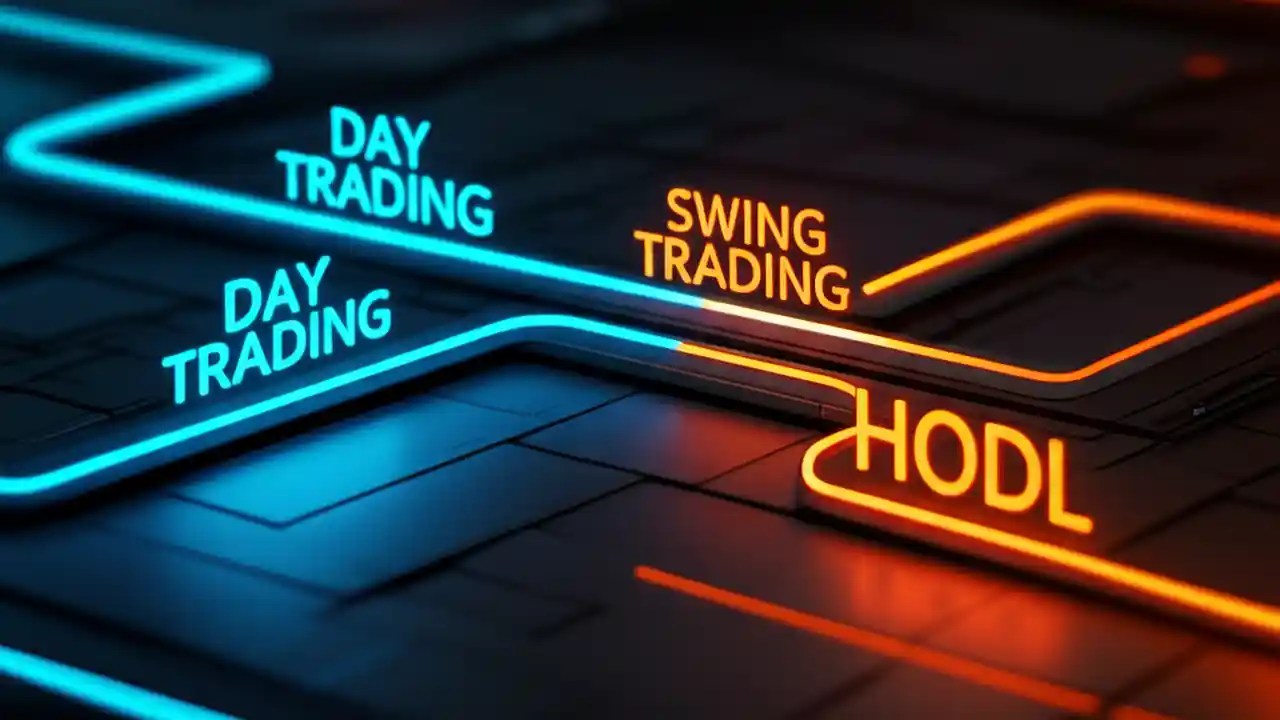 DAY TRADING

SWING TRADING

DAY TRADING

HODL