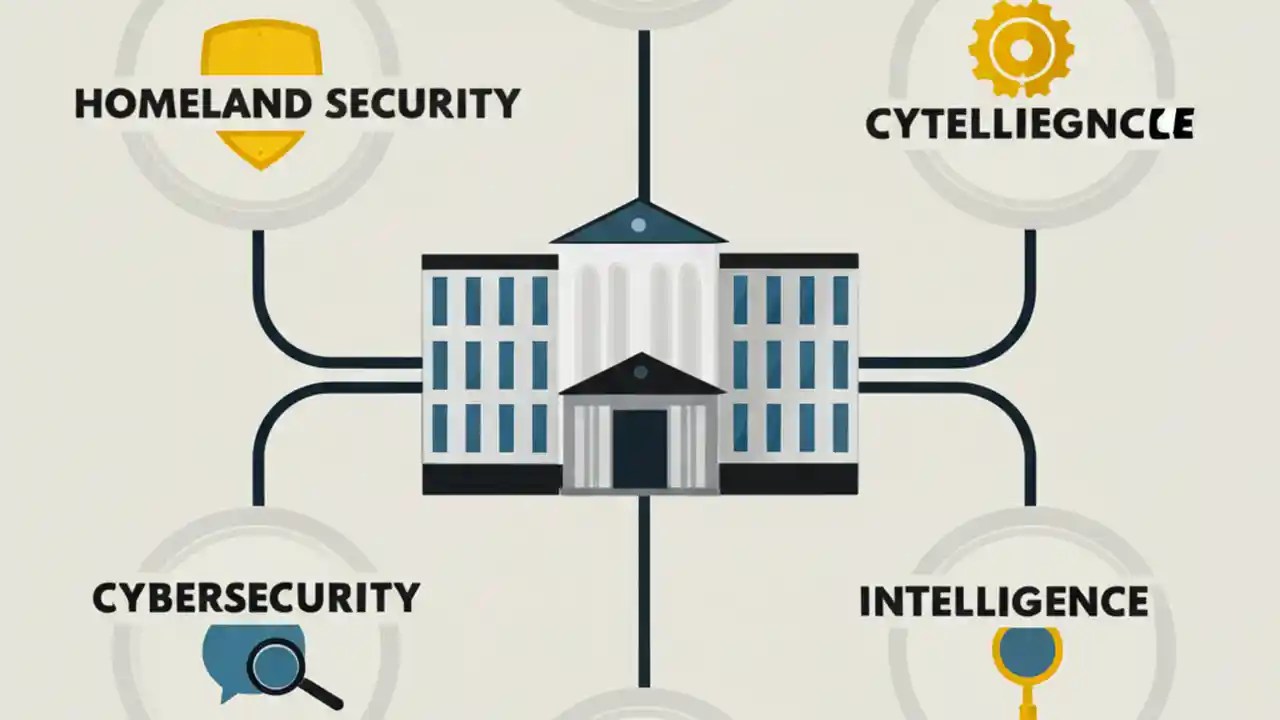 HOMELAND SECURITY

CYTELLIEGNCLE

CYBERSECURITY

INTELLIGENCE