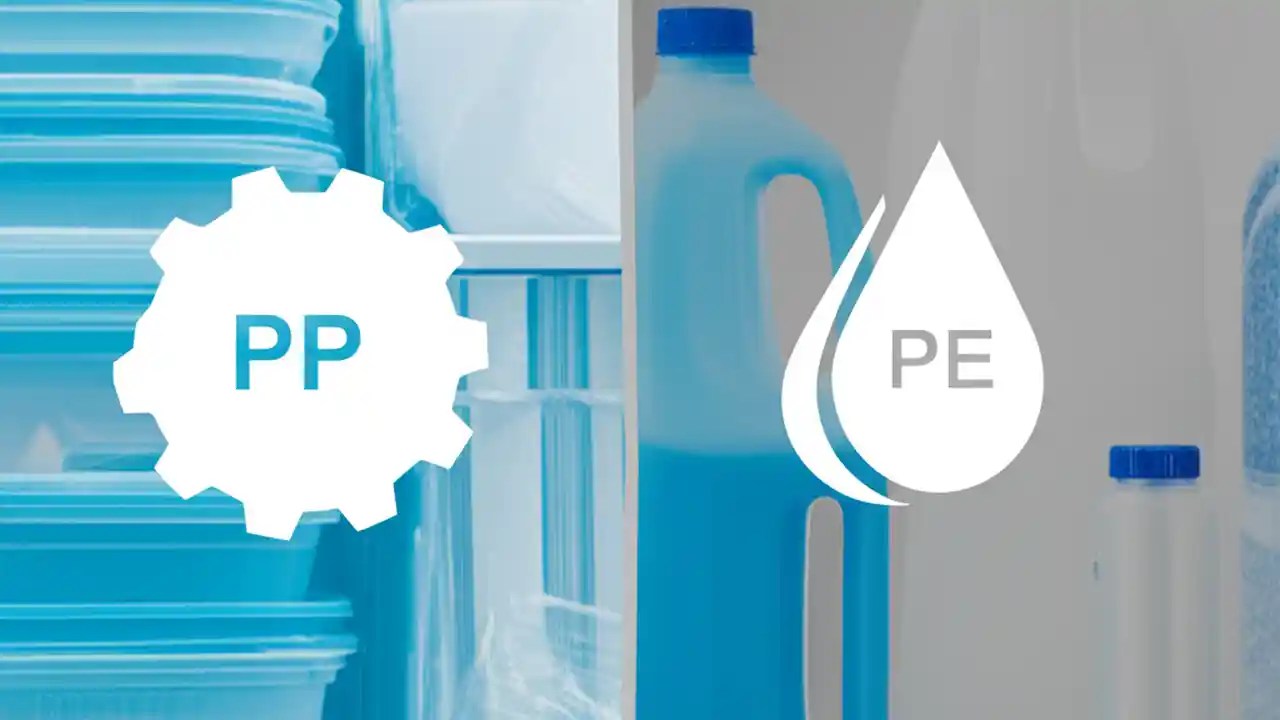 PP

PE