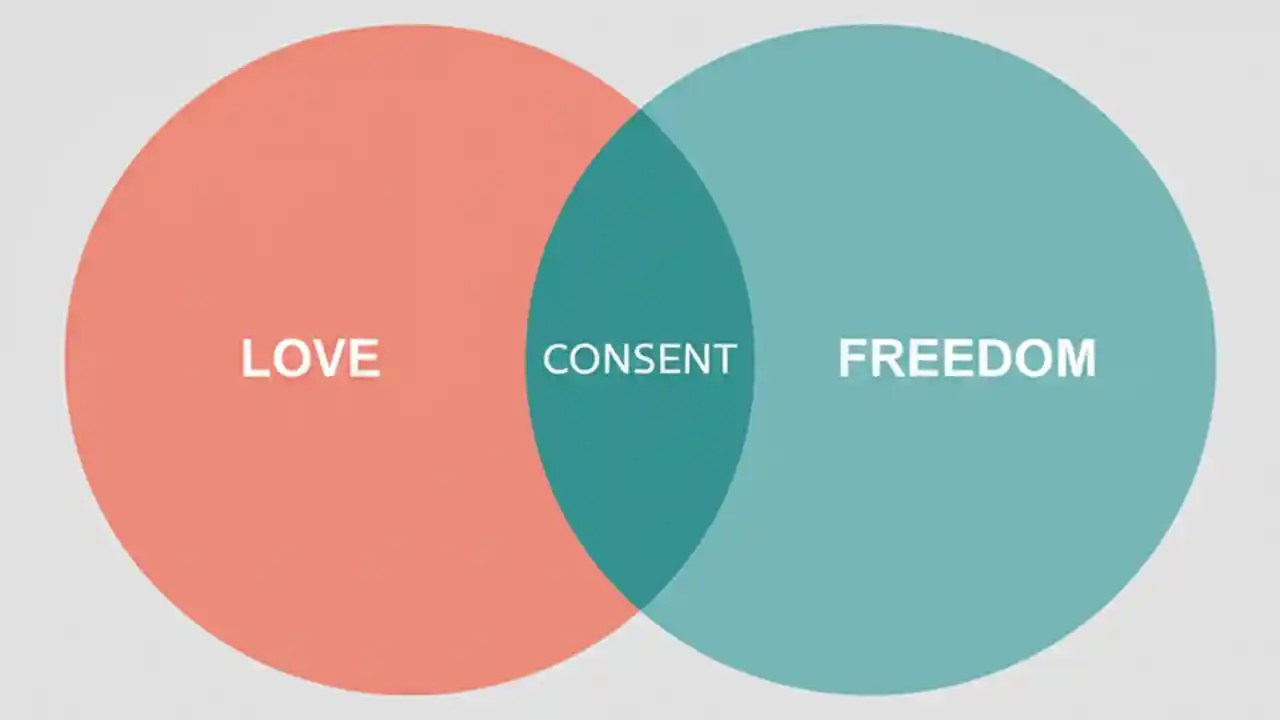 LOVE

CONSENT

FREEDOM