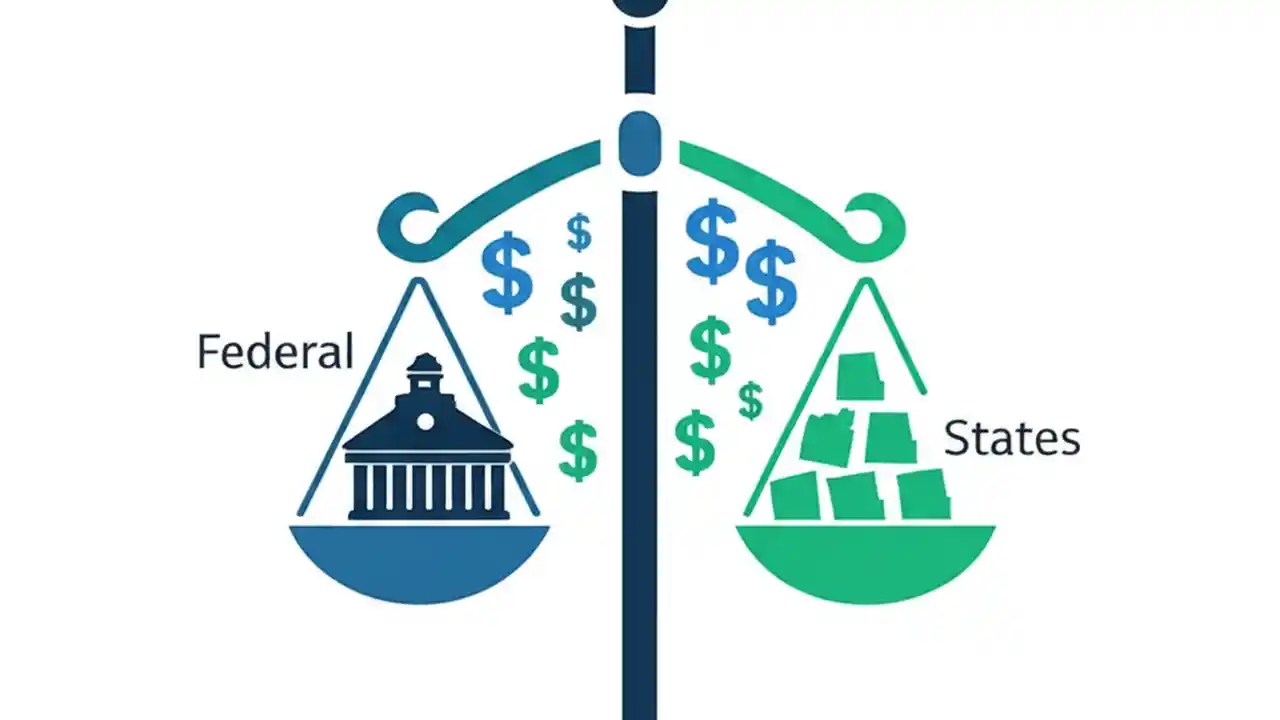 Federal

States