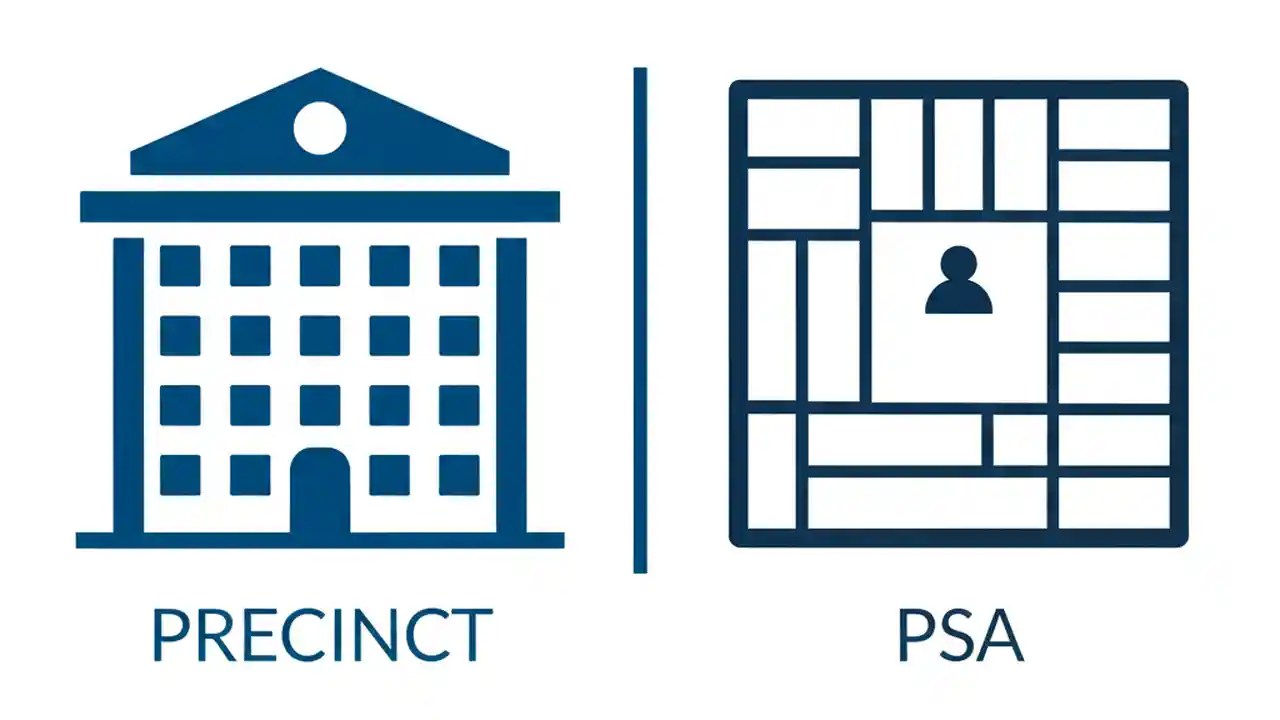 PRECINCT

PSA