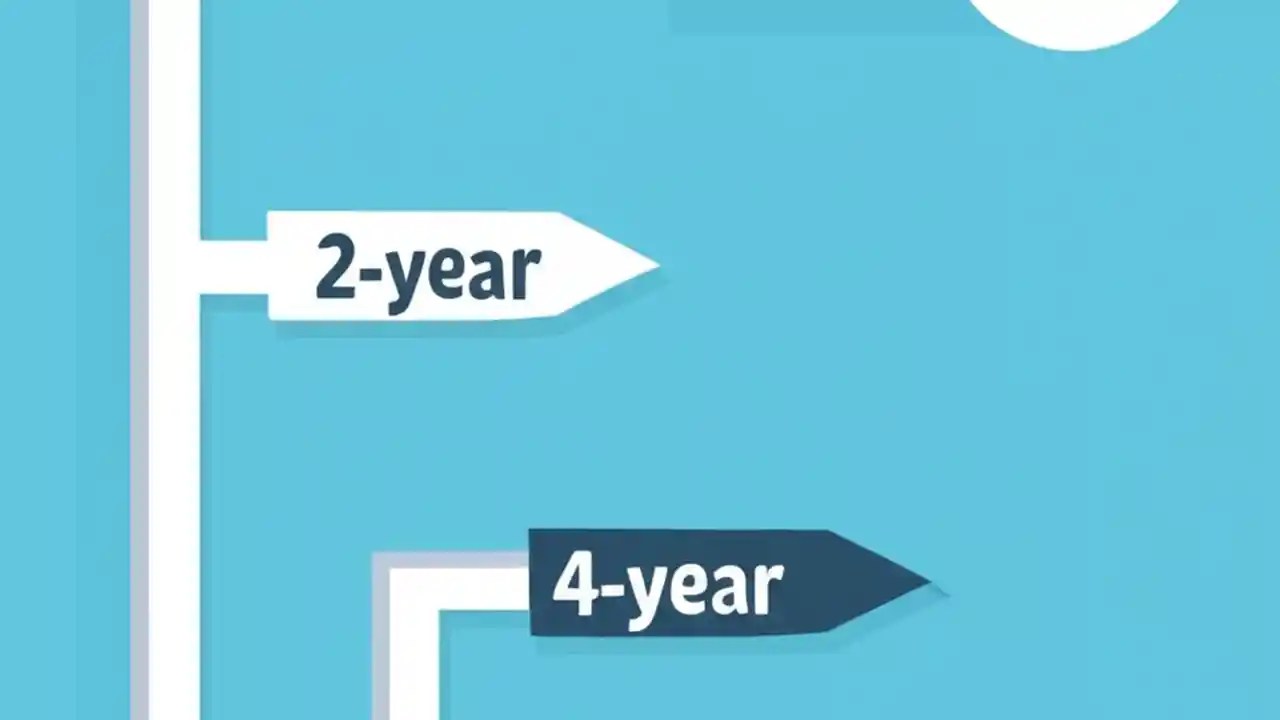 2-year

4-year