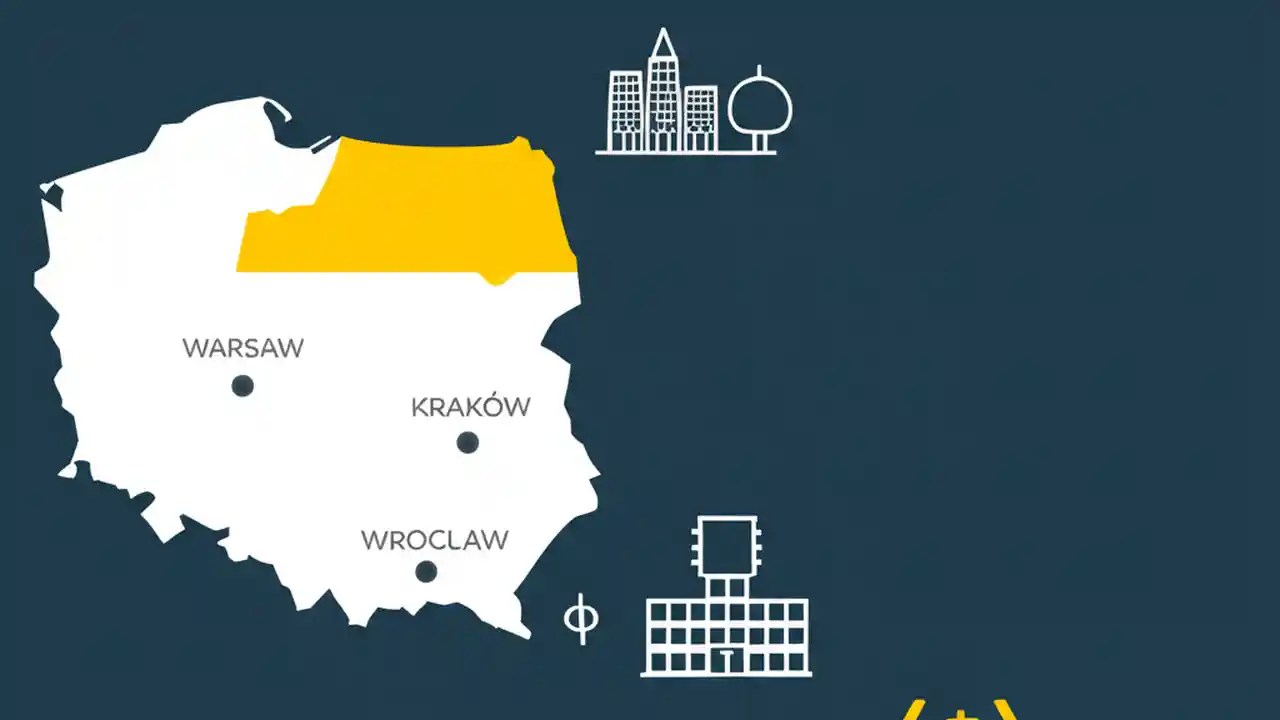 WARSAW

KRAKÓW

WROCLAW