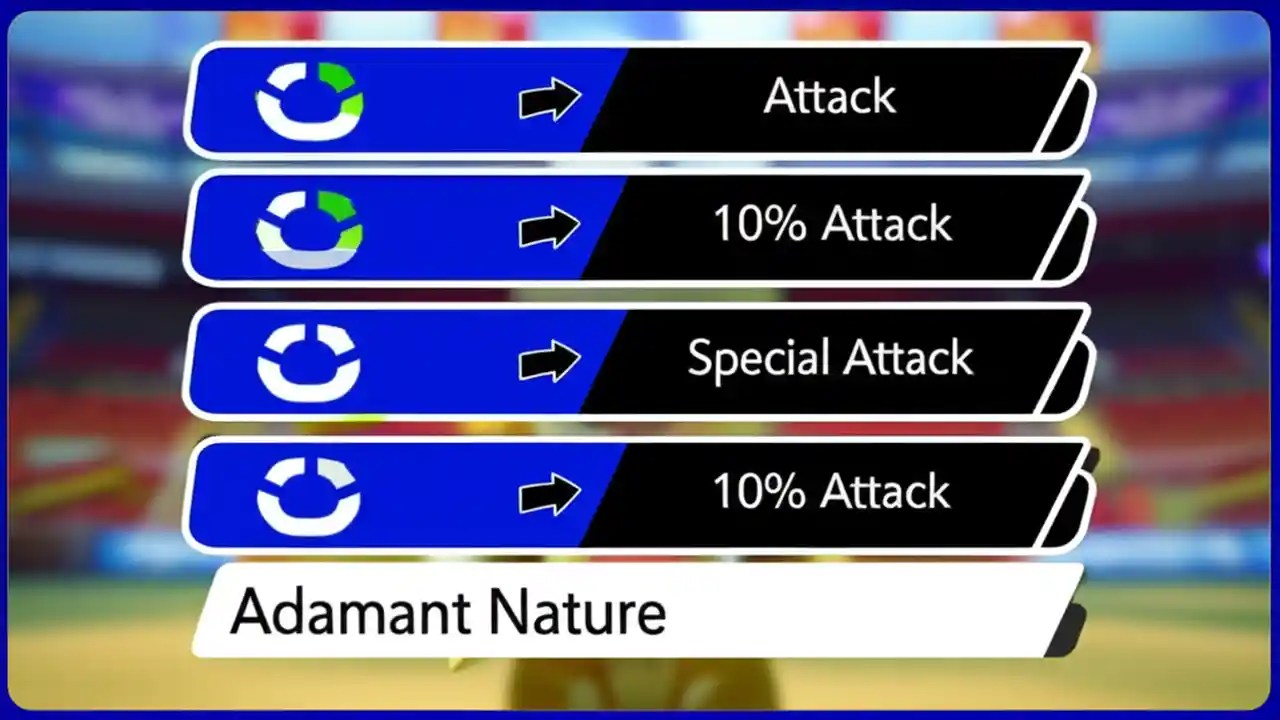 Attack

10% Attack

Special Attack

10% Attack

Adamant Nature