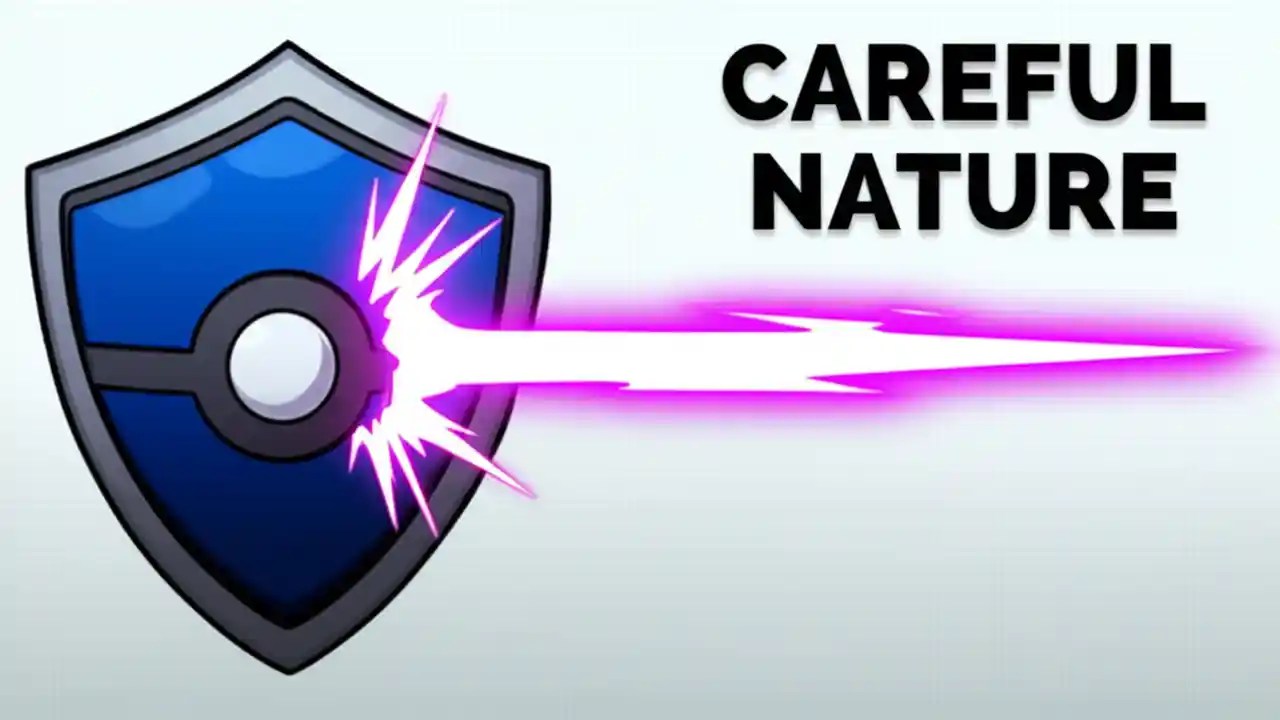 CAREFUL NATURE