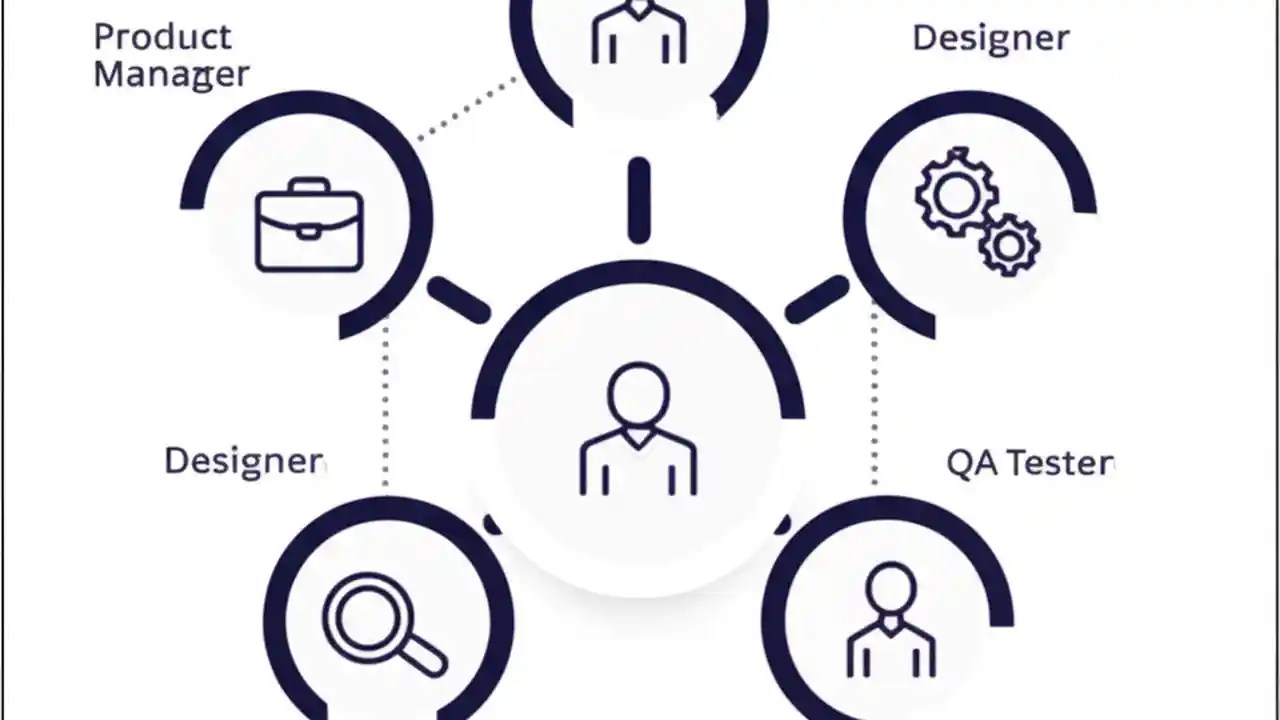 Product Manager

Designer

Designer

QA Tester